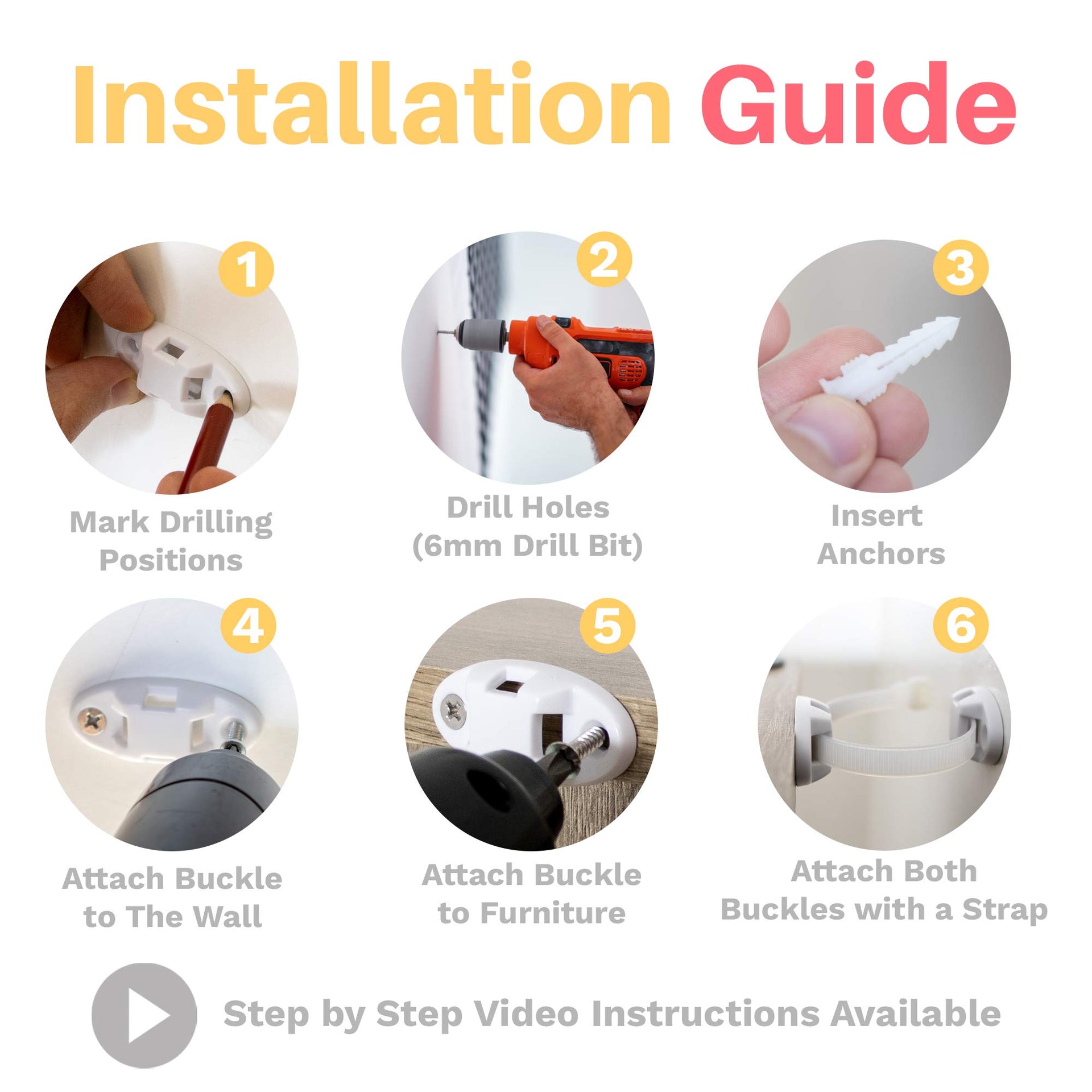 Installation Guide

1

Mark Drilling Positions

2

Drill Holes (6mm Drill Bit)

3

Insert Anchors

4

Attach Buckle to The Wall

5

Attach Buckle to Furniture

6

Attach Both Buckles with a Strap

Step by Step Video Instructions Available