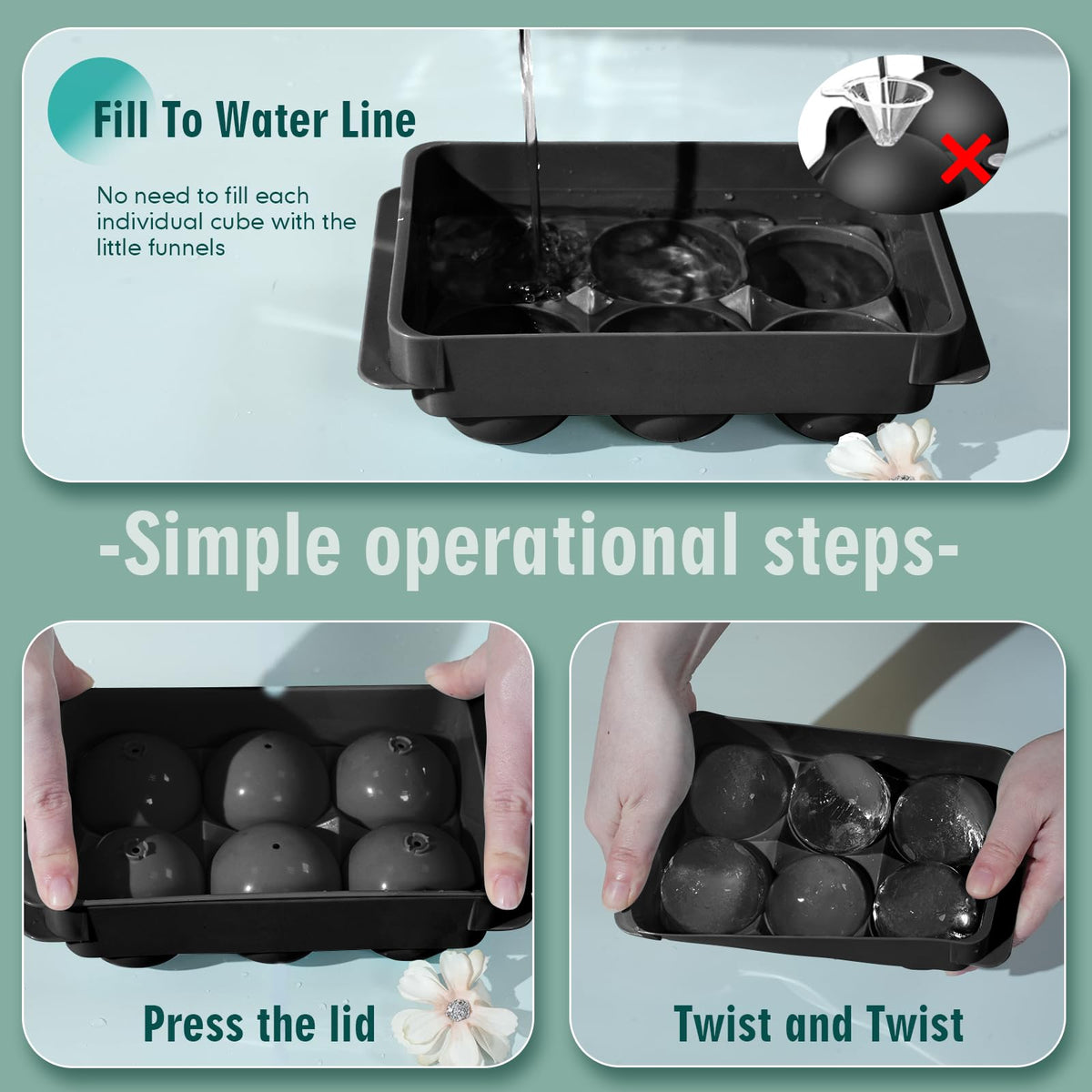 Fill To Water Line

No need to fill each individual cube with the little funnels

-Simple operational steps-

Press the lid

Twist and Twist