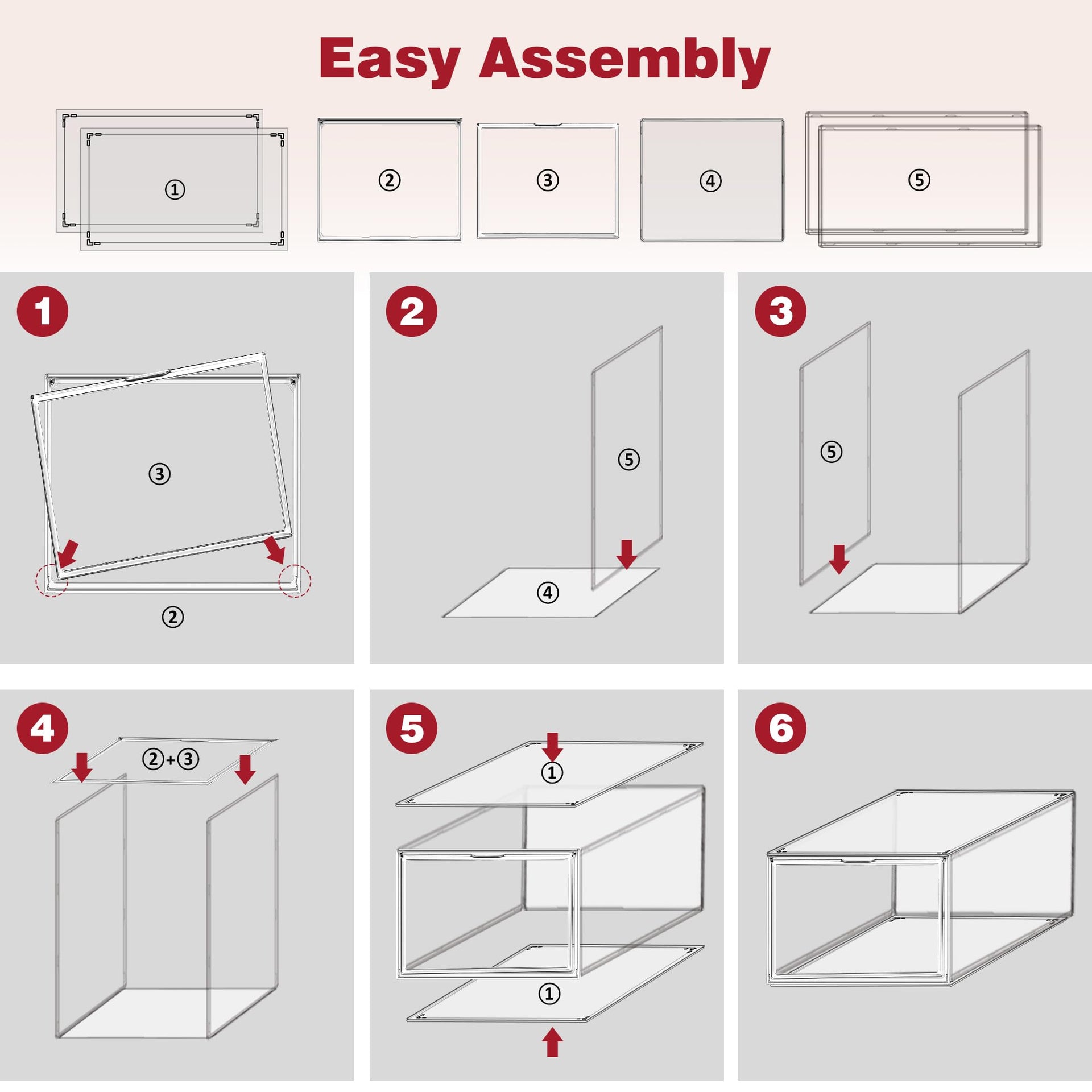 Easy Assembly

①
②
③
④
⑤

1
③
②

2
⑤
④

3
⑤

4
②+③

5
①
①

6