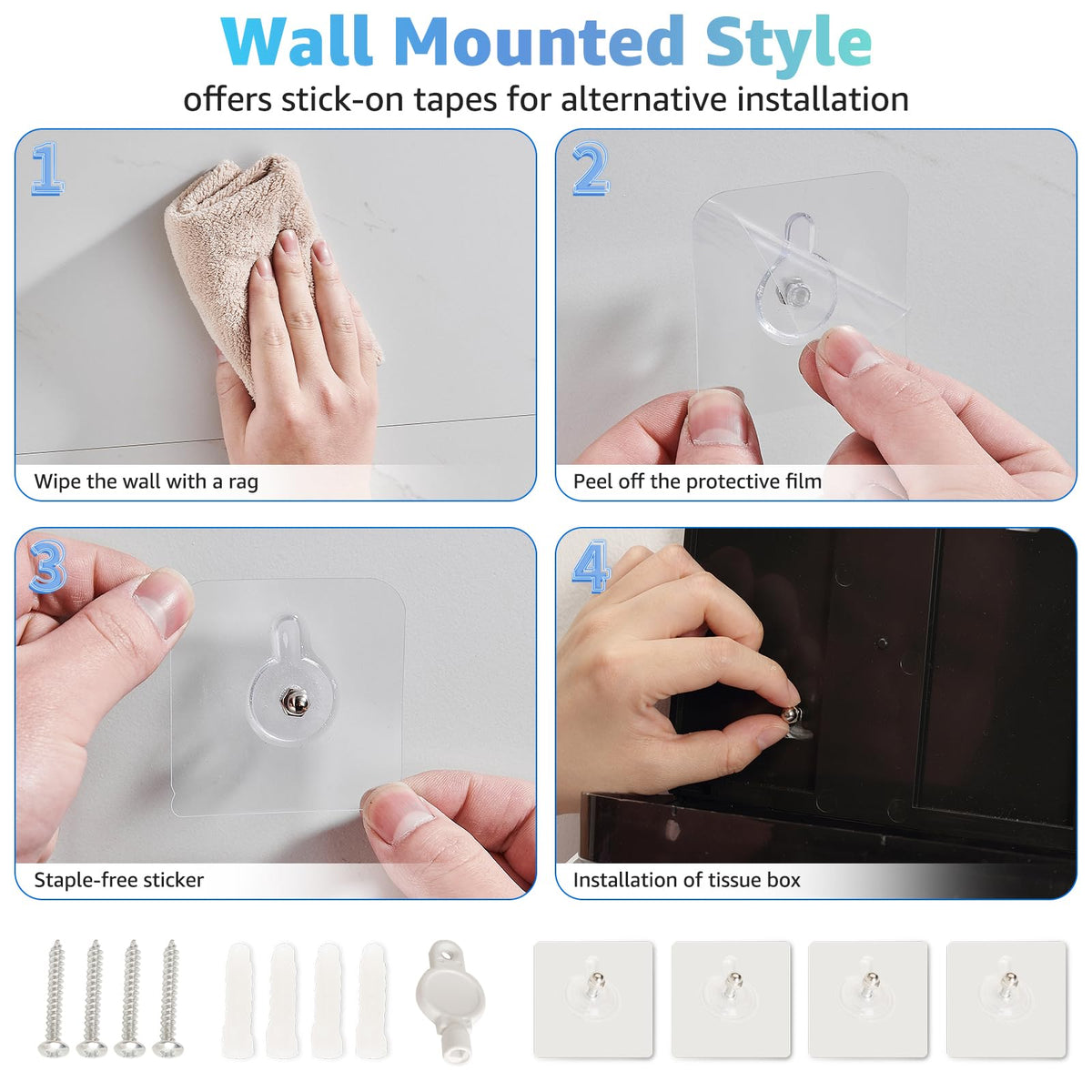 Wall Mounted Style
offers stick-on tapes for alternative installation

1
Wipe the wall with a rag

2
Peel off the protective film

3
Staple-free sticker

4
Installation of tissue box