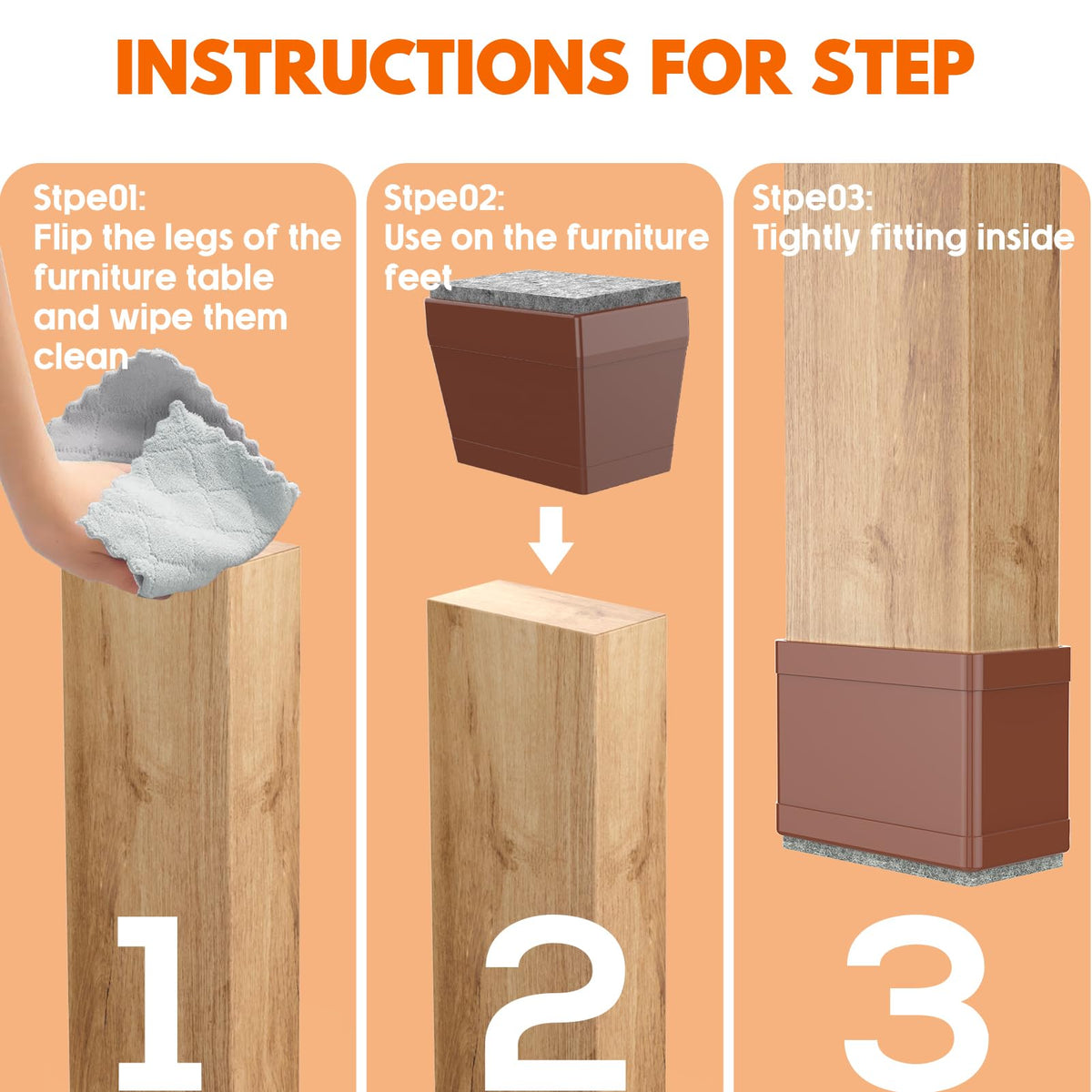 INSTRUCTIONS FOR STEP

Stpe01:
Flip the legs of the furniture table and wipe them clean

1

Stpe02:
Use on the furniture feet

2

Stpe03:
Tightly fitting inside

3