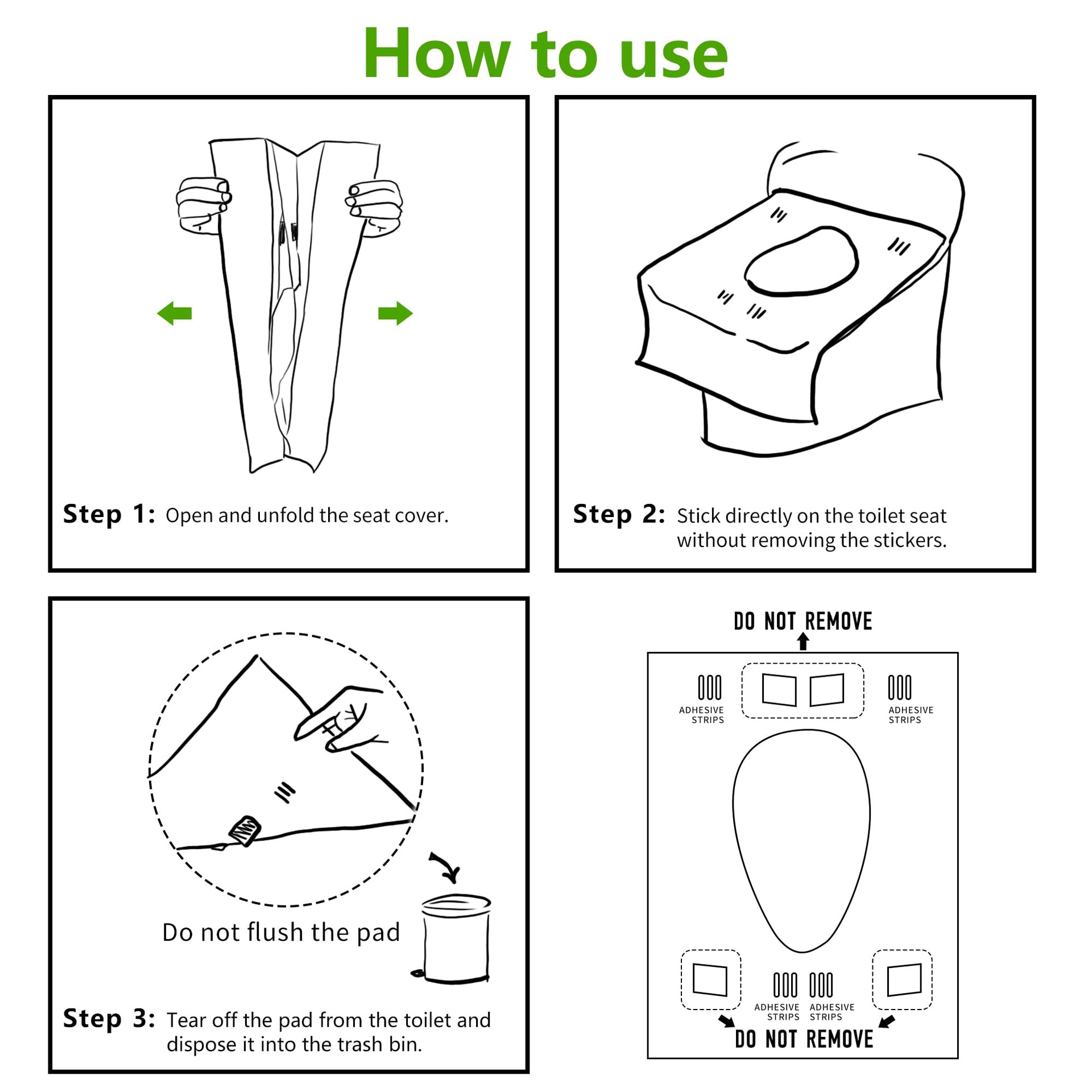 How to use

Step 1: Open and unfold the seat cover.

Step 2: Stick directly on the toilet seat without removing the stickers.

Do not flush the pad

Step 3: Tear off the pad from the toilet and dispose it into the trash bin.

DO NOT REMOVE

ADHESIVE STRIPS

ADHESIVE STRIPS

ADHESIVE STRIPS

ADHESIVE STRIPS

DO NOT REMOVE