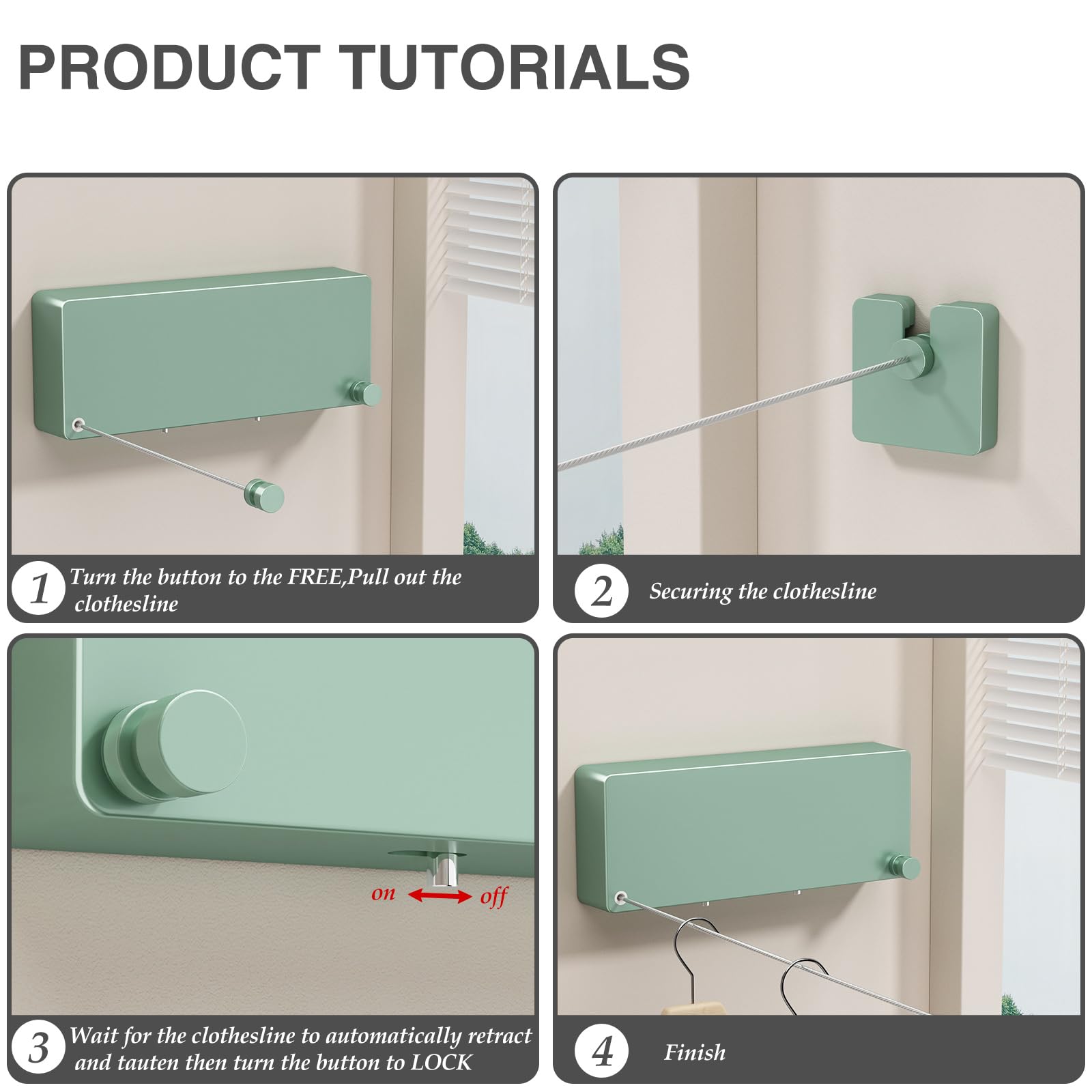 PRODUCT TUTORIALS

1 Turn the button to the FREE,Pull out the clothesline

2 Securing the clothesline

on off

3 Wait for the clothesline to automatically retract and tauten then turn the button to LOCK

4 Finish