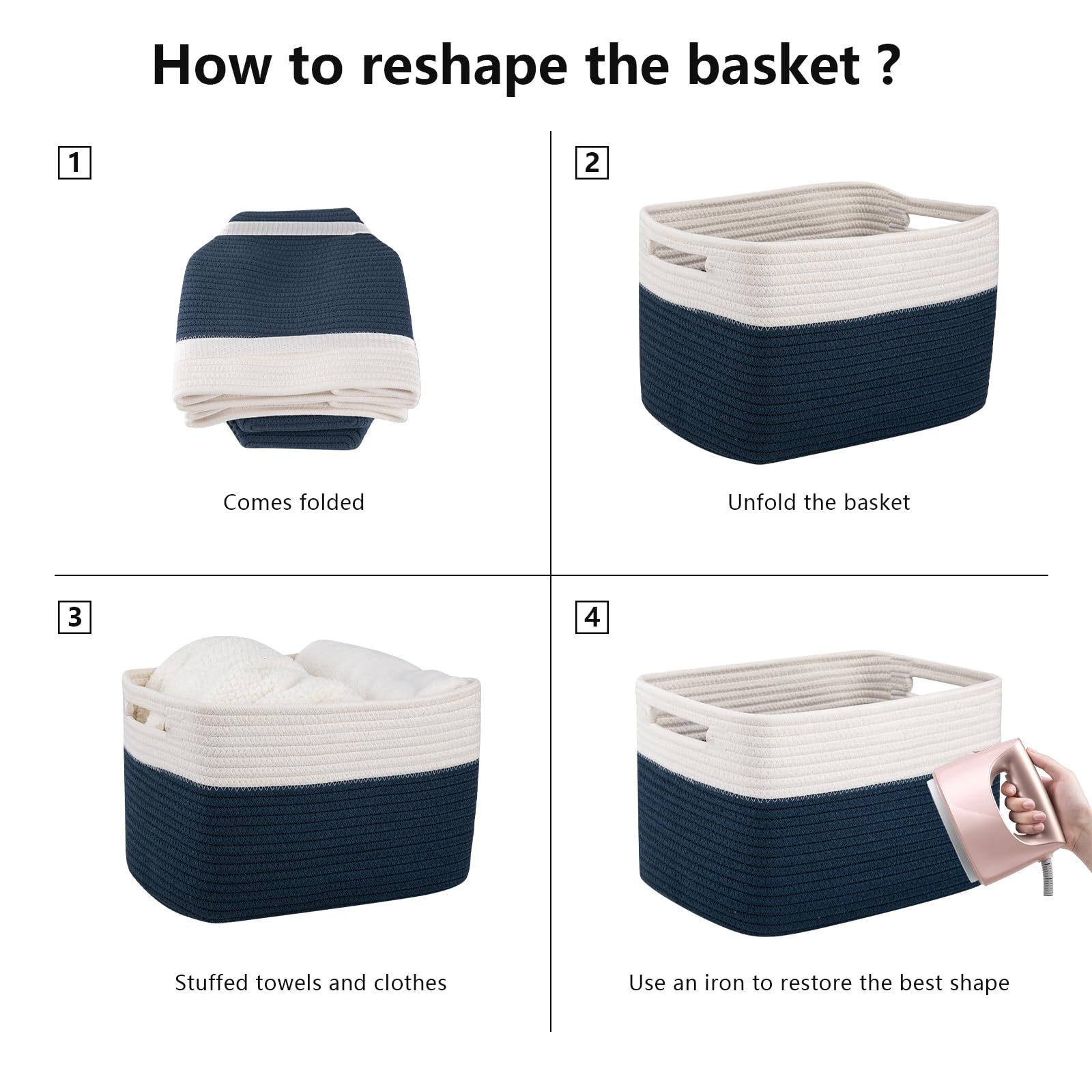 How to reshape the basket ?

1

Comes folded

2

Unfold the basket

3

Stuffed towels and clothes

4

Use an iron to restore the best shape