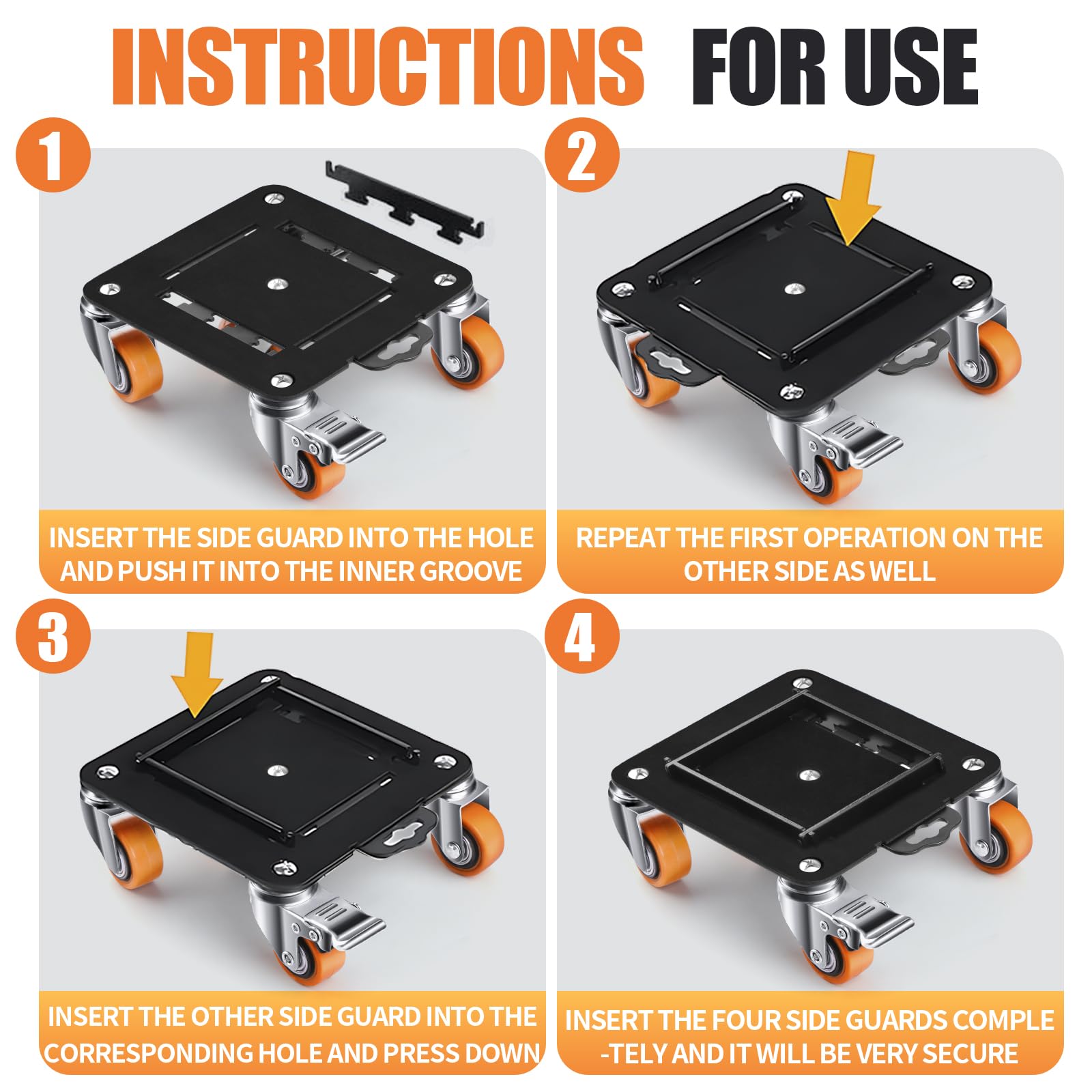 INSTRUCTIONS FOR USE

1

INSERT THE SIDE GUARD INTO THE HOLE AND PUSH IT INTO THE INNER GROOVE

2

REPEAT THE FIRST OPERATION ON THE OTHER SIDE AS WELL

3

INSERT THE OTHER SIDE GUARD INTO THE CORRESPONDING HOLE AND PRESS DOWN

4

INSERT THE FOUR SIDE GUARDS COMPLE -TELY AND IT WILL BE VERY SECURE