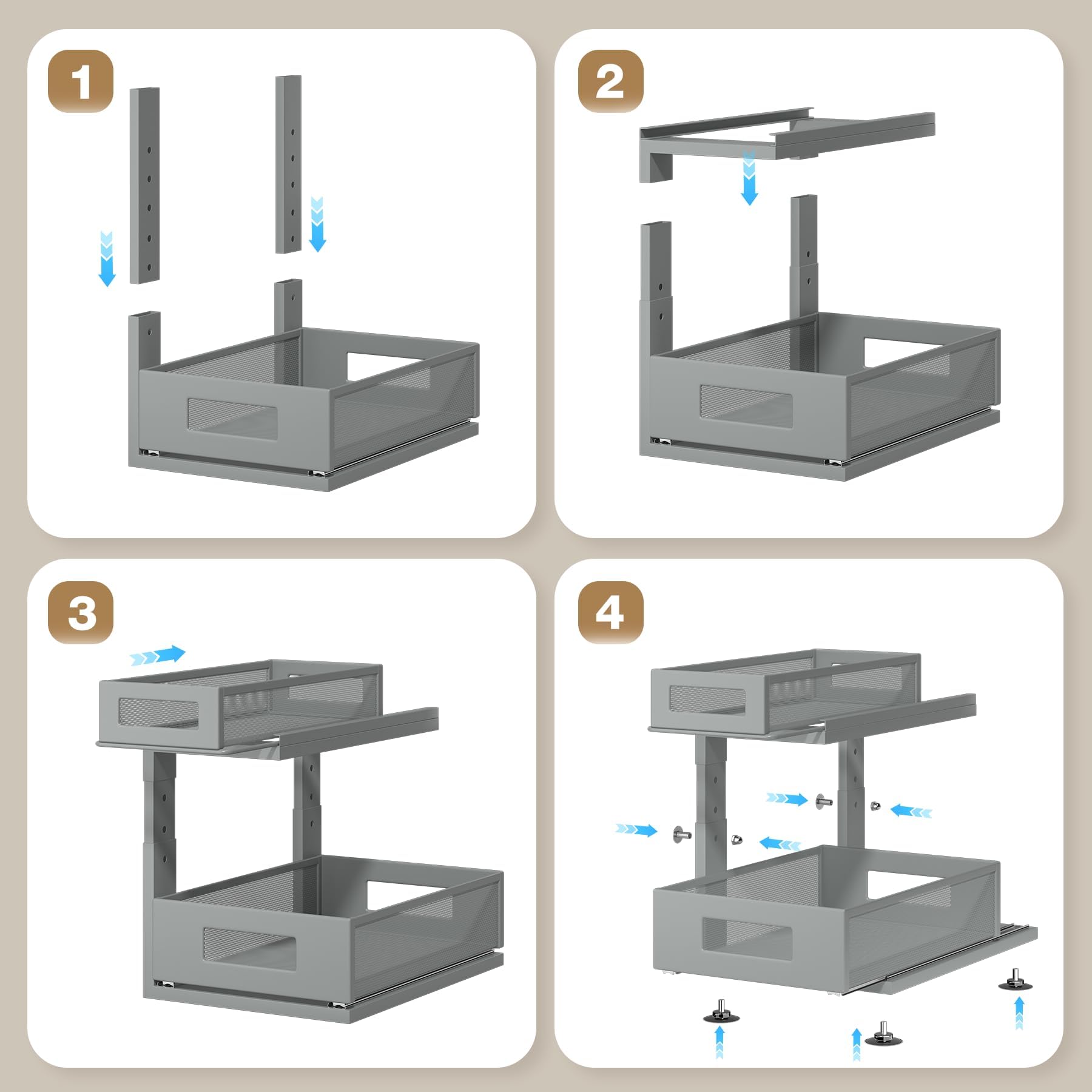 1

2

3

4