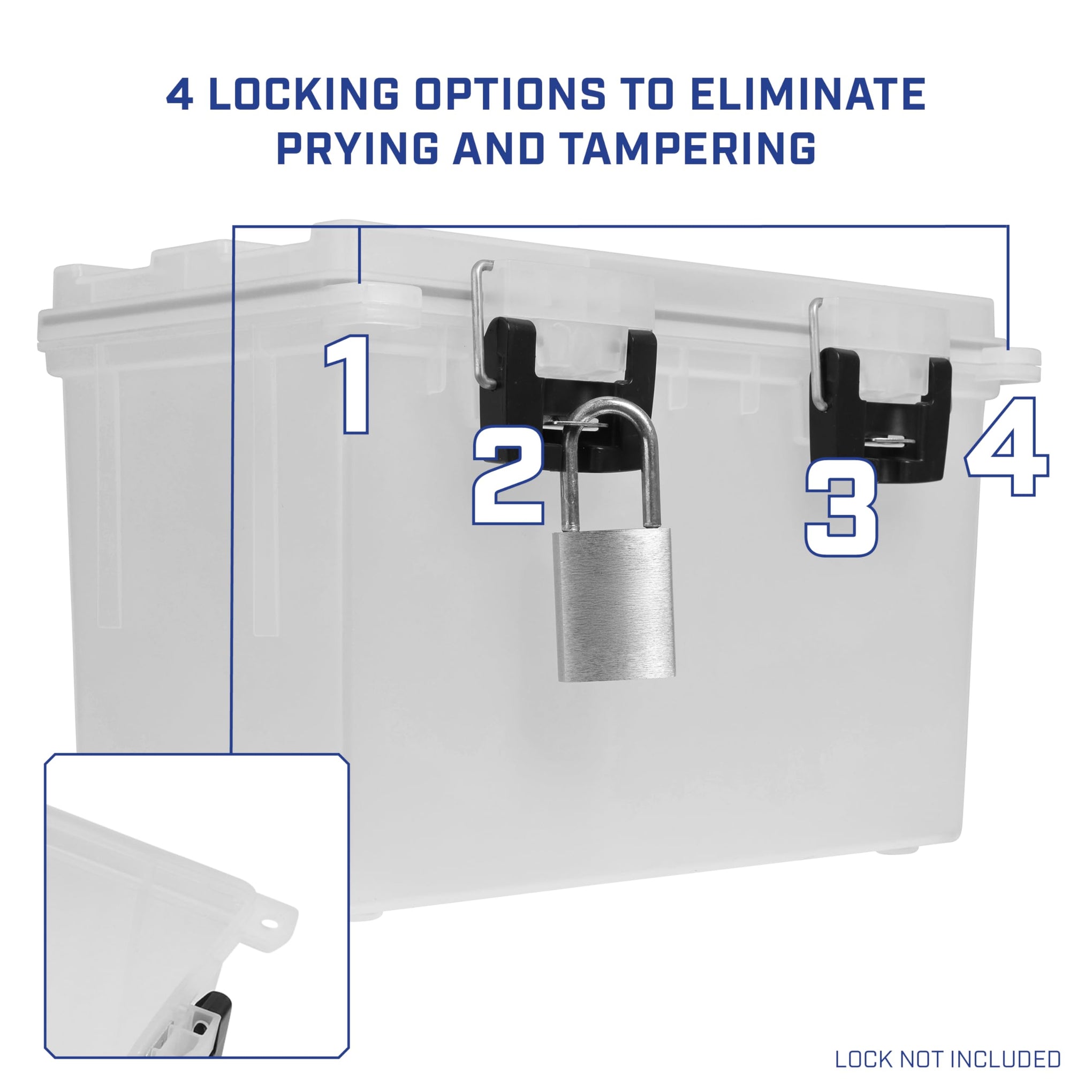 4 LOCKING OPTIONS TO ELIMINATE PRYING AND TAMPERING

1

2

3

4

LOCK NOT INCLUDED