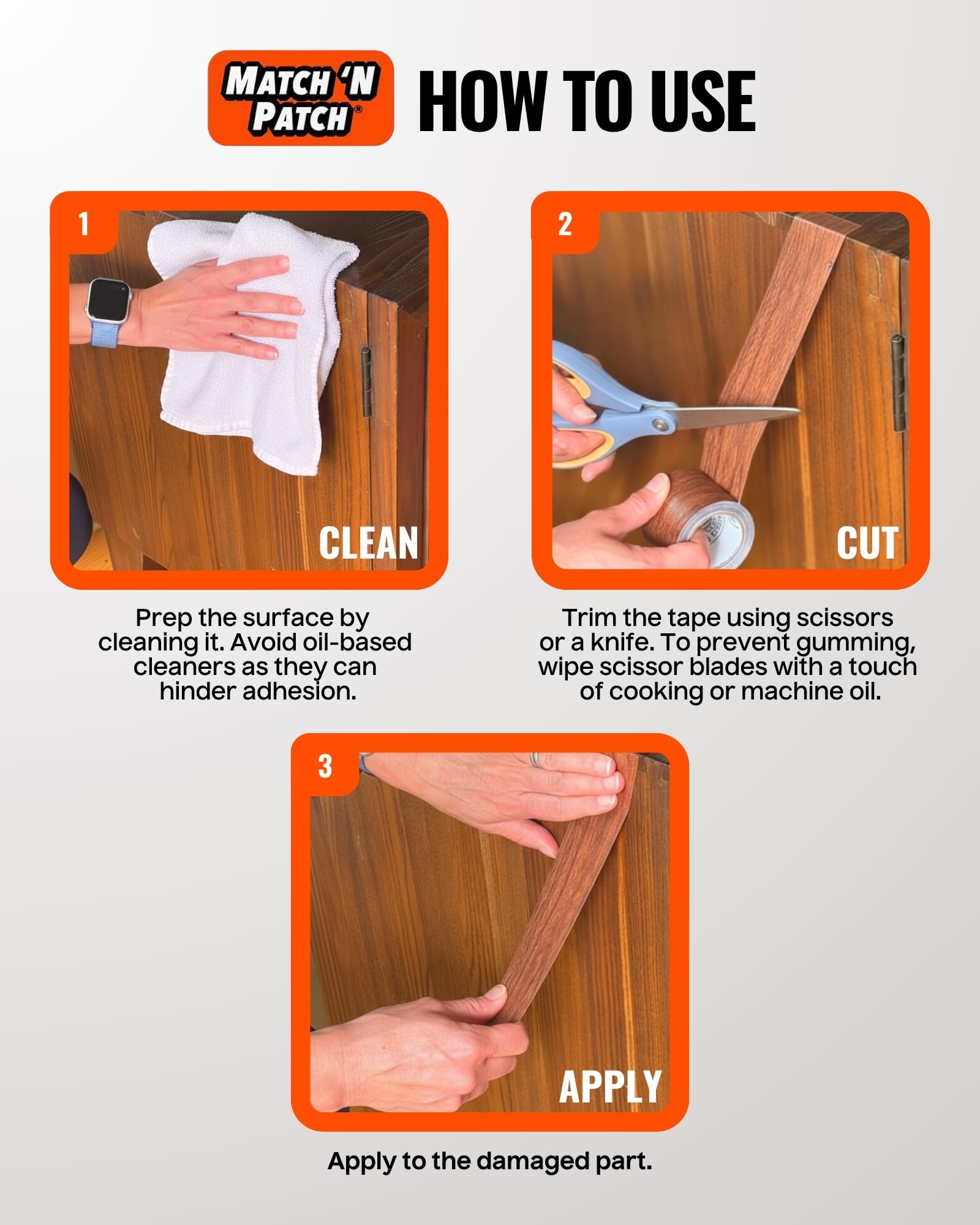 MATCH 'N PATCH®

HOW TO USE

1

CLEAN

Prep the surface by cleaning it. Avoid oil-based cleaners as they can hinder adhesion.

2

CUT

Trim the tape using scissors or a knife. To prevent gumming, wipe scissor blades with a touch of cooking or machine oil.

3

APPLY

Apply to the damaged part.