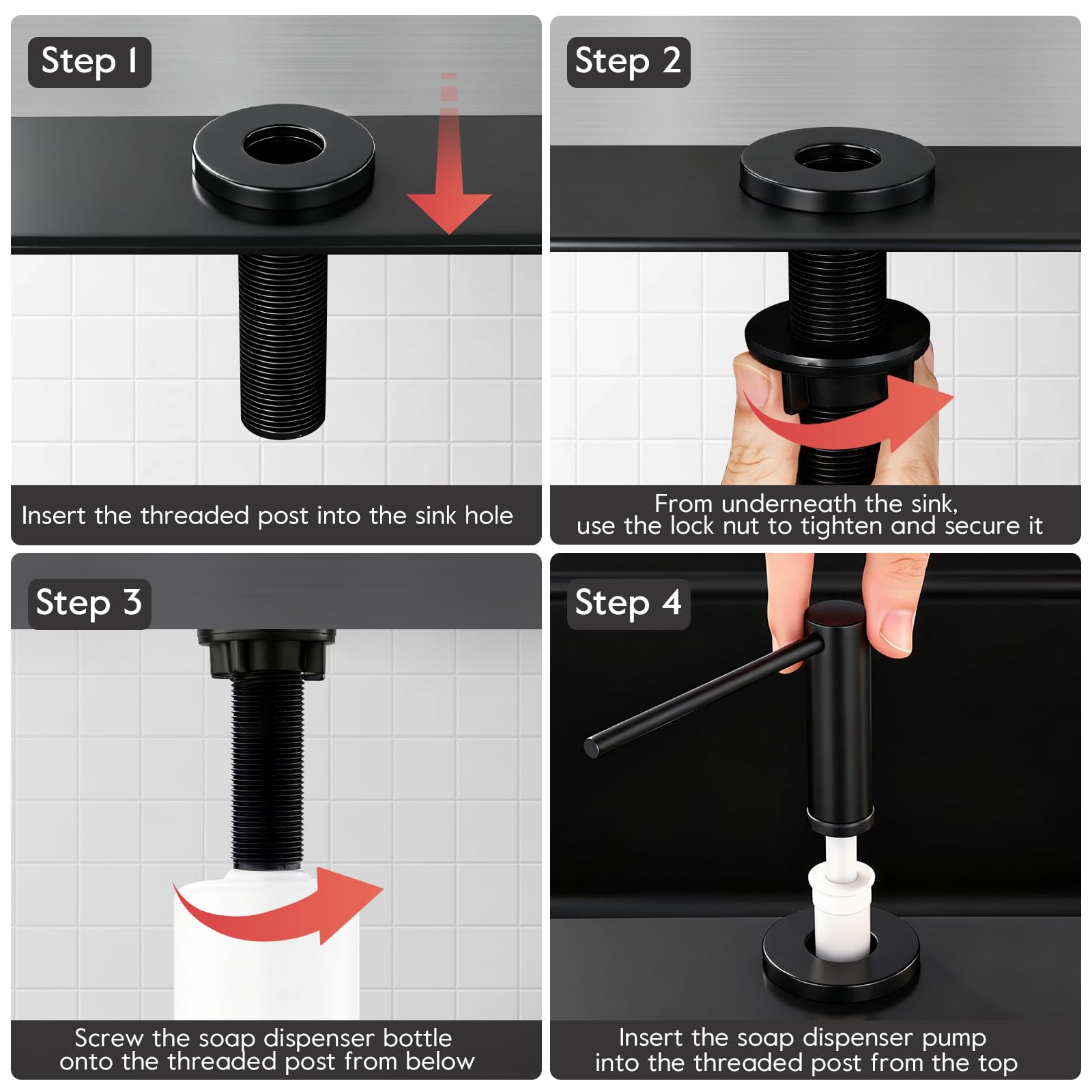 Step 1

Insert the threaded post into the sink hole

Step 2

From underneath the sink, use the lock nut to tighten and secure it

Step 3

Screw the soap dispenser bottle onto the threaded post from below

Step 4

Insert the soap dispenser pump into the threaded post from the top