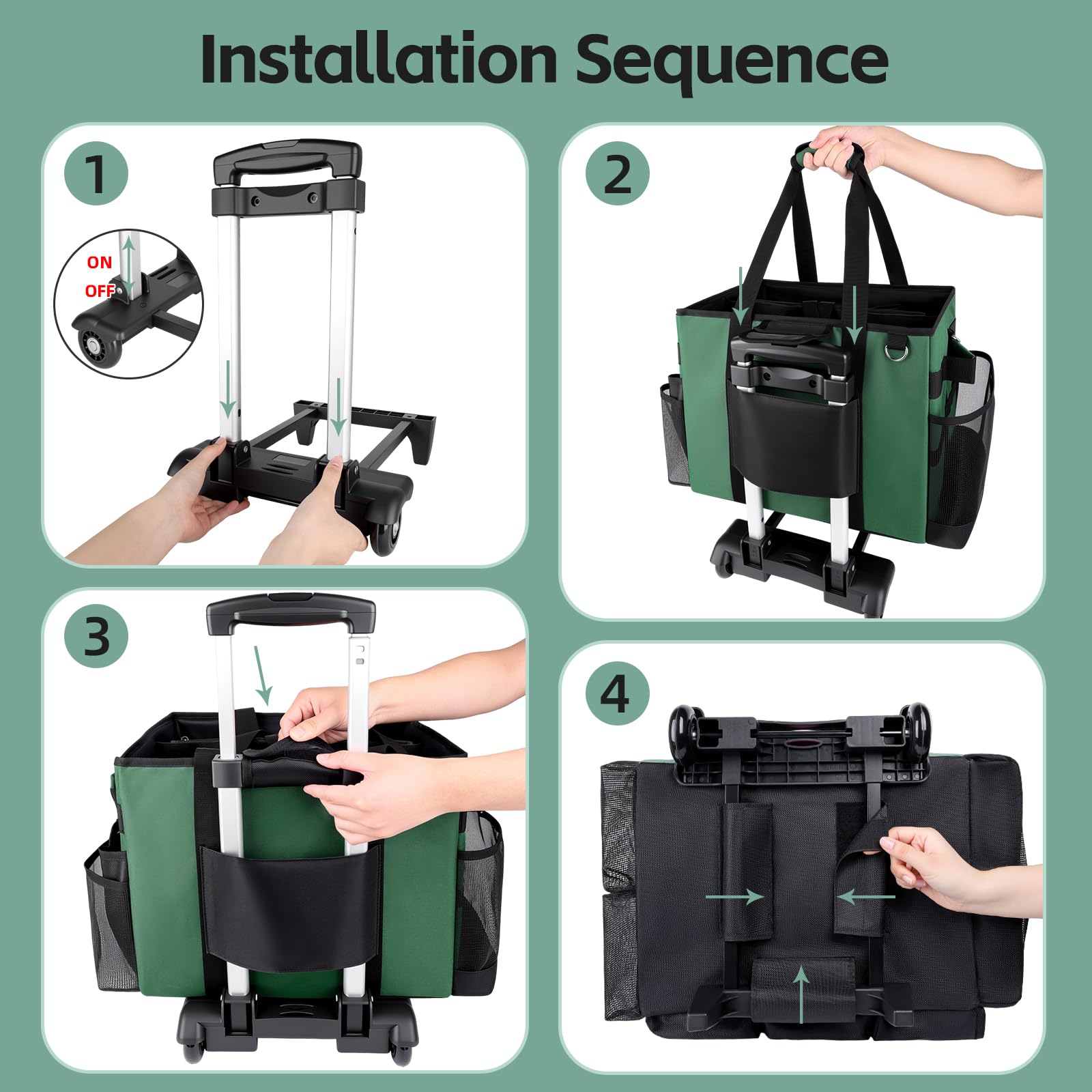 Installation Sequence

1

ON
OFF

2

3

4