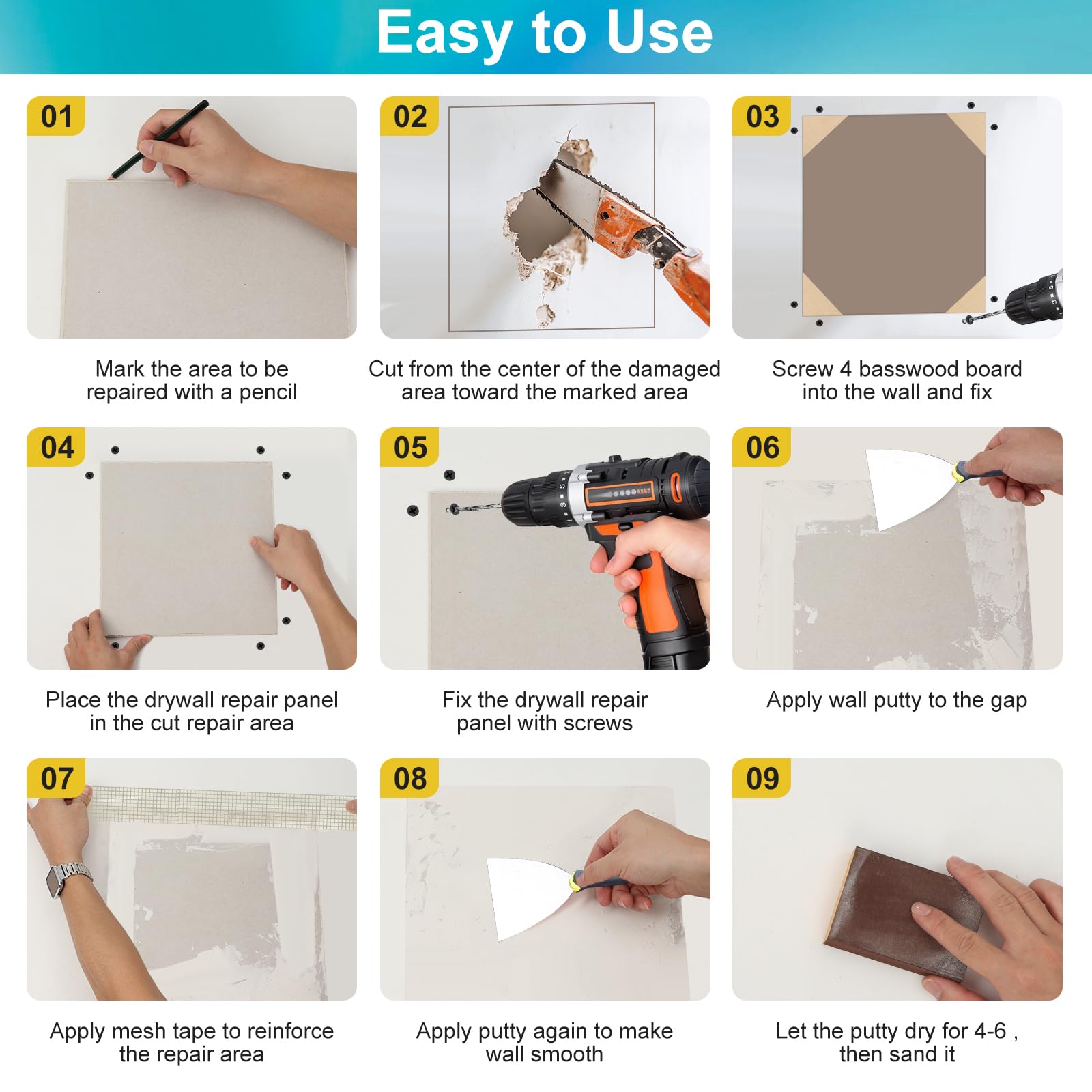 Easy to Use

01

Mark the area to be repaired with a pencil

02

Cut from the center of the damaged area toward the marked area

03

Screw 4 basswood board into the wall and fix

04

Place the drywall repair panel in the cut repair area

05

Fix the drywall repair panel with screws

06

Apply wall putty to the gap

07

Apply mesh tape to reinforce the repair area

08

Apply putty again to make wall smooth

09

Let the putty dry for 4-6 , then sand it