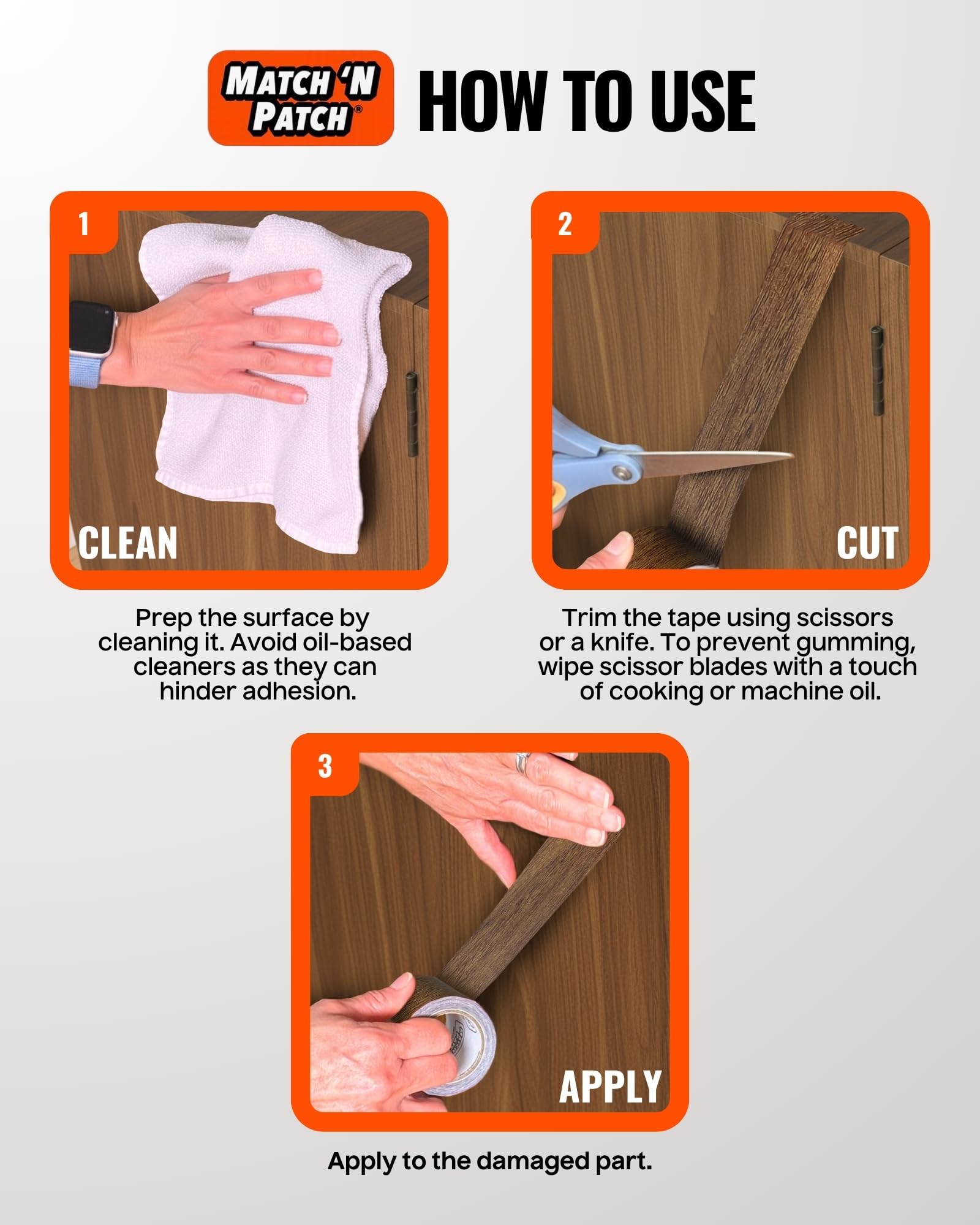 MATCH 'N PATCH®

HOW TO USE

1

CLEAN

Prep the surface by cleaning it. Avoid oil-based cleaners as they can hinder adhesion.

2

CUT

Trim the tape using scissors or a knife. To prevent gumming, wipe scissor blades with a touch of cooking or machine oil.

3

APPLY

Apply to the damaged part.