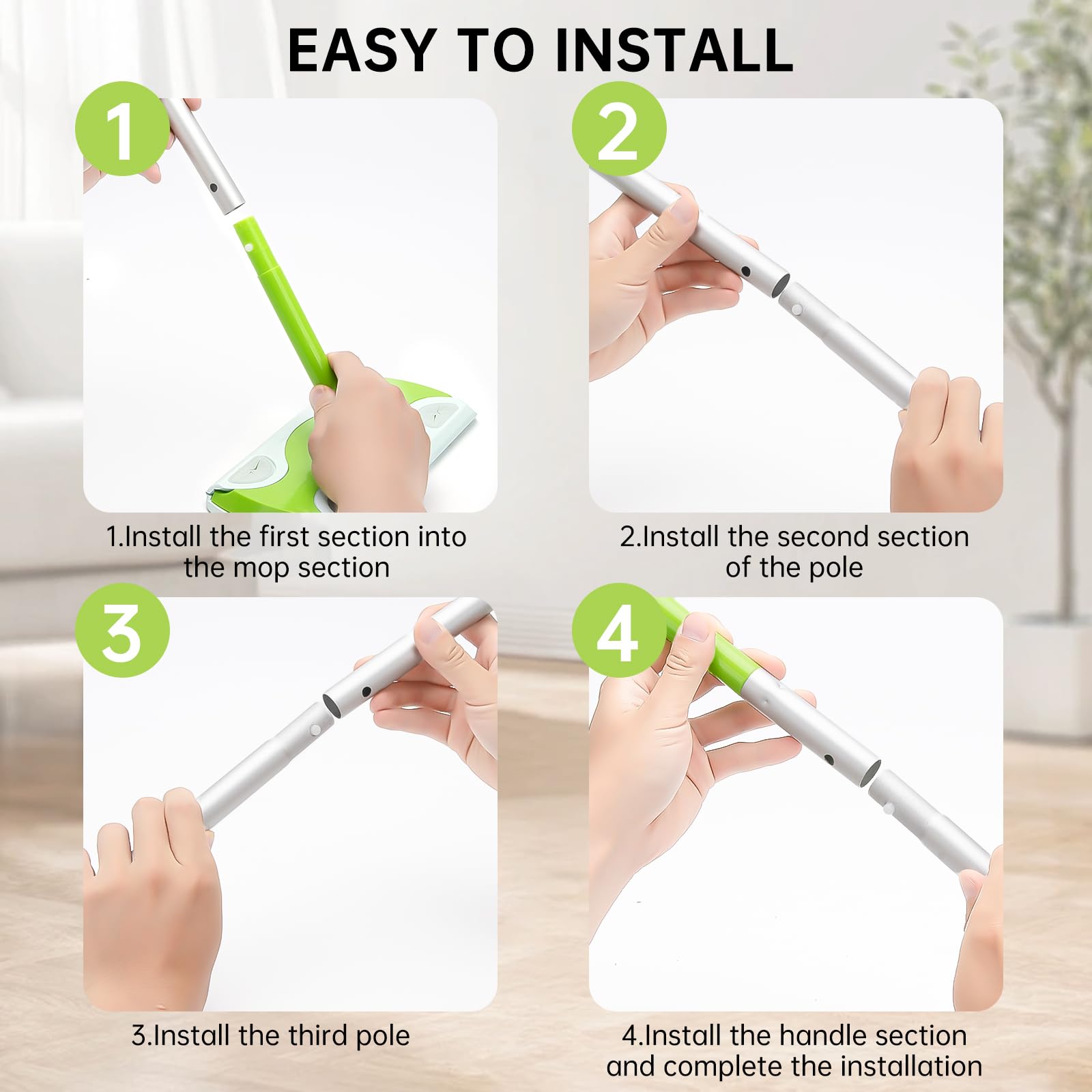 EASY TO INSTALL

1

1.Install the first section into the mop section

2

2.Install the second section of the pole

3

3.Install the third pole

4

4.Install the handle section and complete the installation