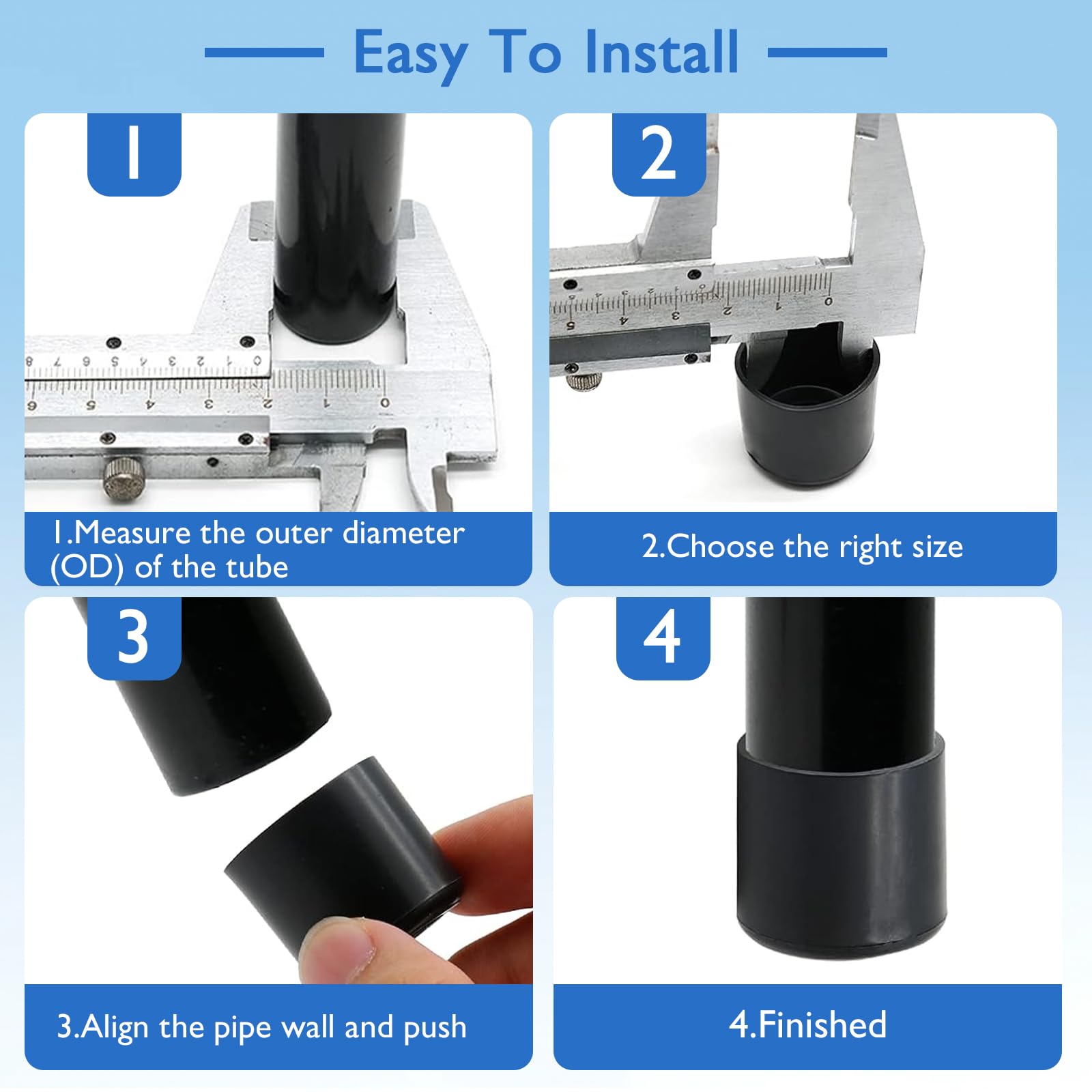 Easy To Install

1

1.Measure the outer diameter (OD) of the tube

2

2.Choose the right size

3

3.Align the pipe wall and push

4

4.Finished