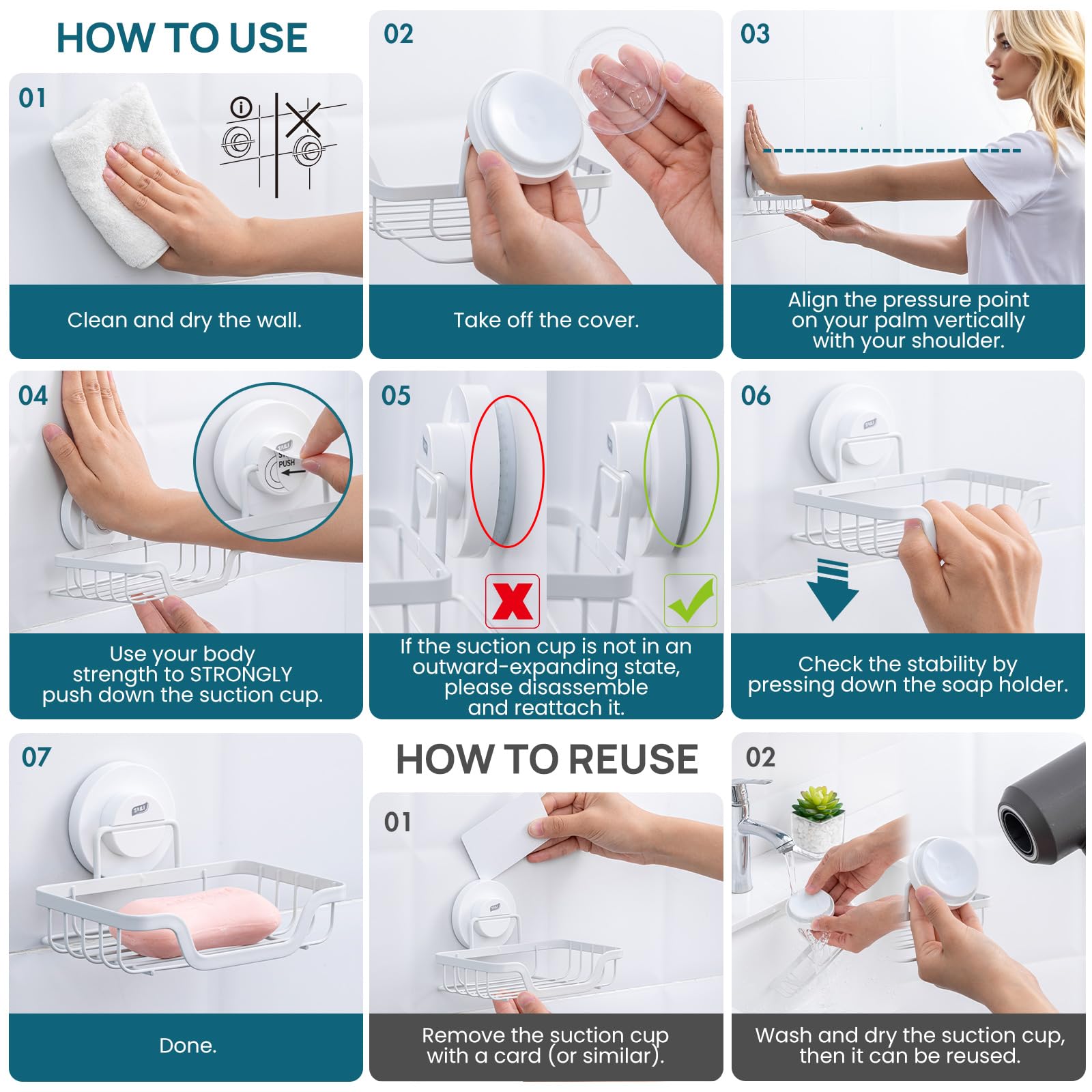 HOW TO USE

01

Clean and dry the wall.

02

Take off the cover.

03

Align the pressure point on your palm vertically with your shoulder.

04

TAILI
PUSH

Use your body strength to STRONGLY push down the suction cup.

05

If the suction cup is not in an outward-expanding state, please disassemble and reattach it.

06

TAILI

Check the stability by pressing down the soap holder.

07

TAILI

Done.

HOW TO REUSE

01

Remove the suction cup with a card (or similar).

02

Wash and dry the suction cup, then it can be reused.