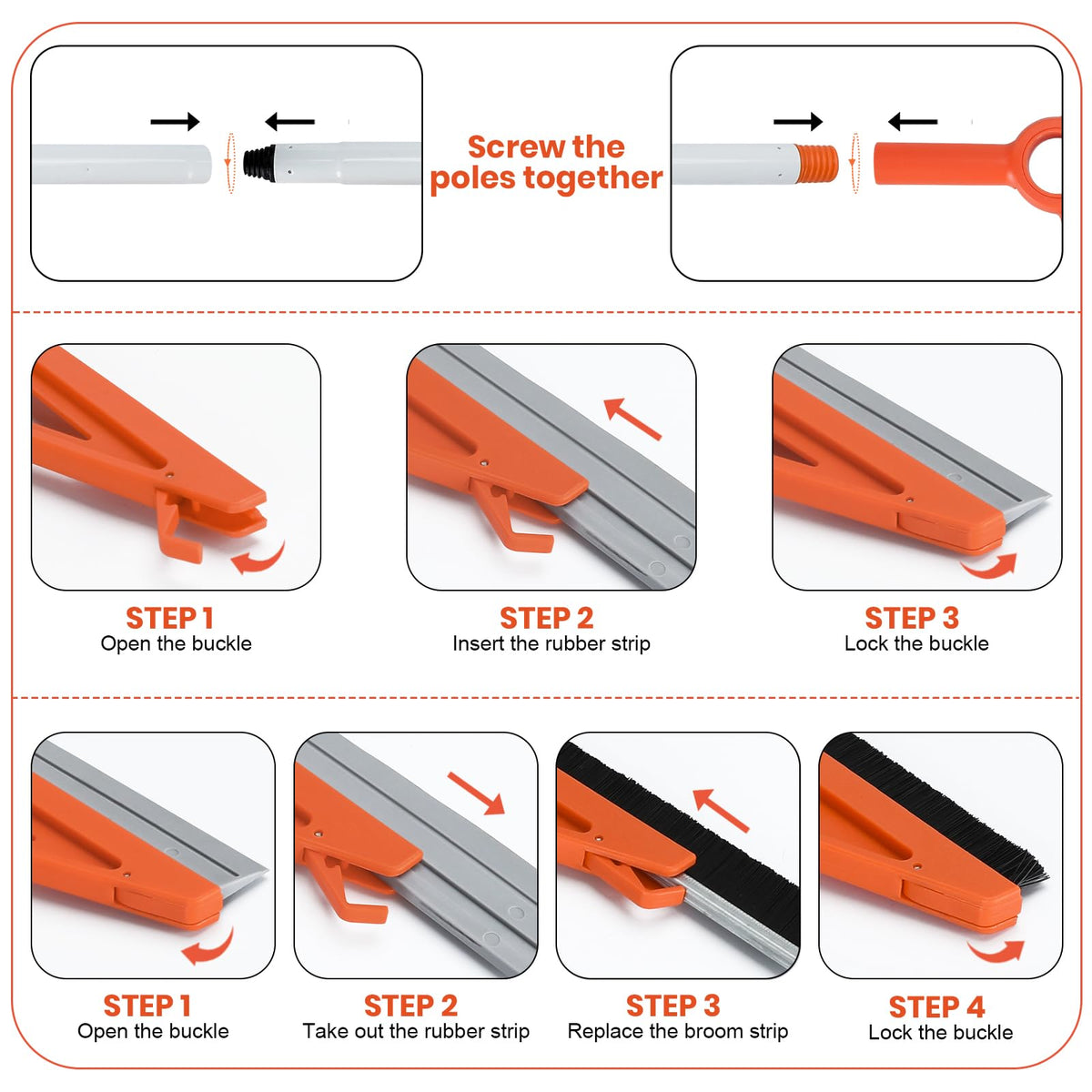 Screw the poles together

STEP 1
Open the buckle

STEP 2
Insert the rubber strip

STEP 3
Lock the buckle

STEP 1
Open the buckle

STEP 2
Take out the rubber strip

STEP 3
Replace the broom strip

STEP 4
Lock the buckle