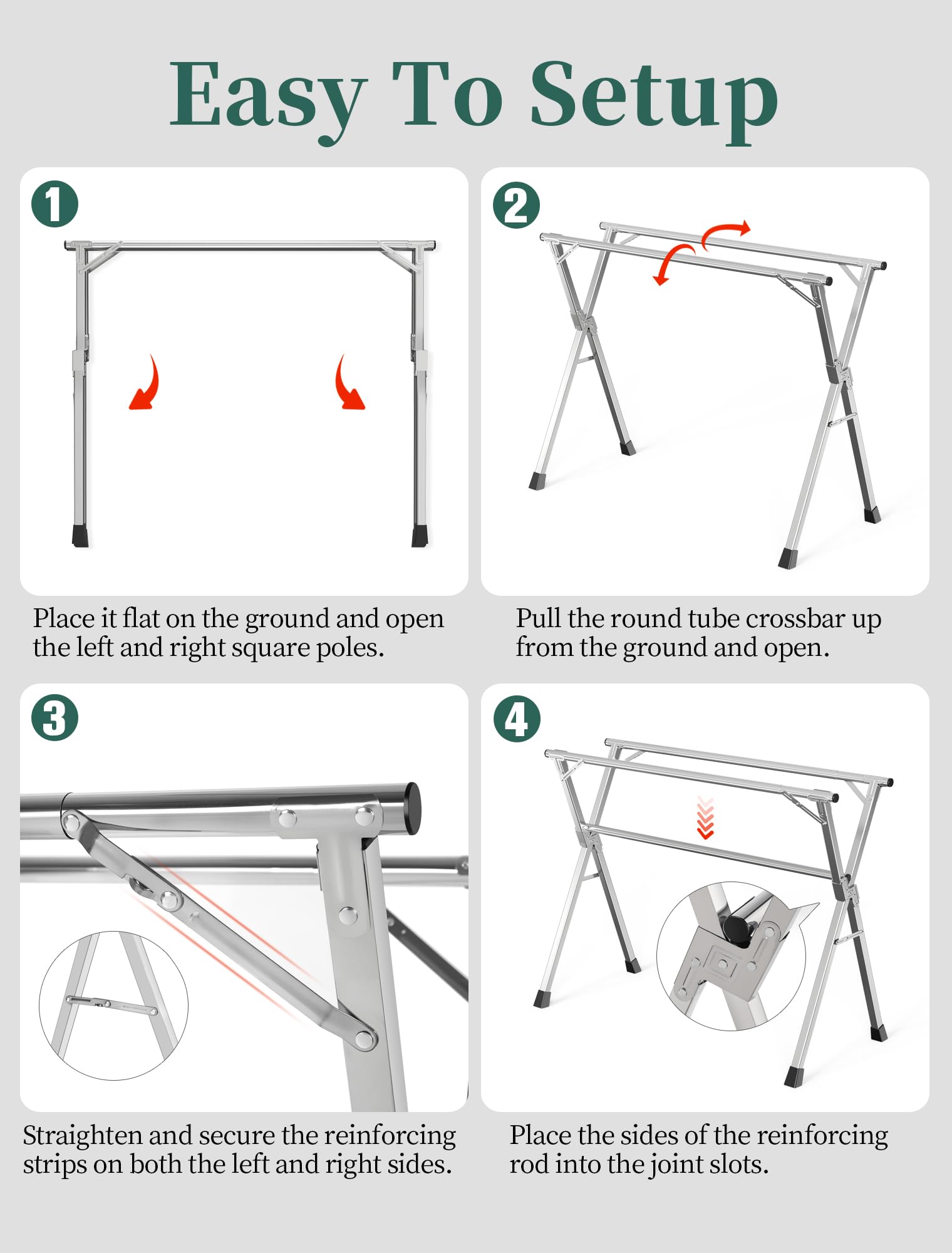 Easy To Setup

1

Place it flat on the ground and open the left and right square poles.

2

Pull the round tube crossbar up from the ground and open.

3

Straighten and secure the reinforcing strips on both the left and right sides.

4

Place the sides of the reinforcing rod into the joint slots.