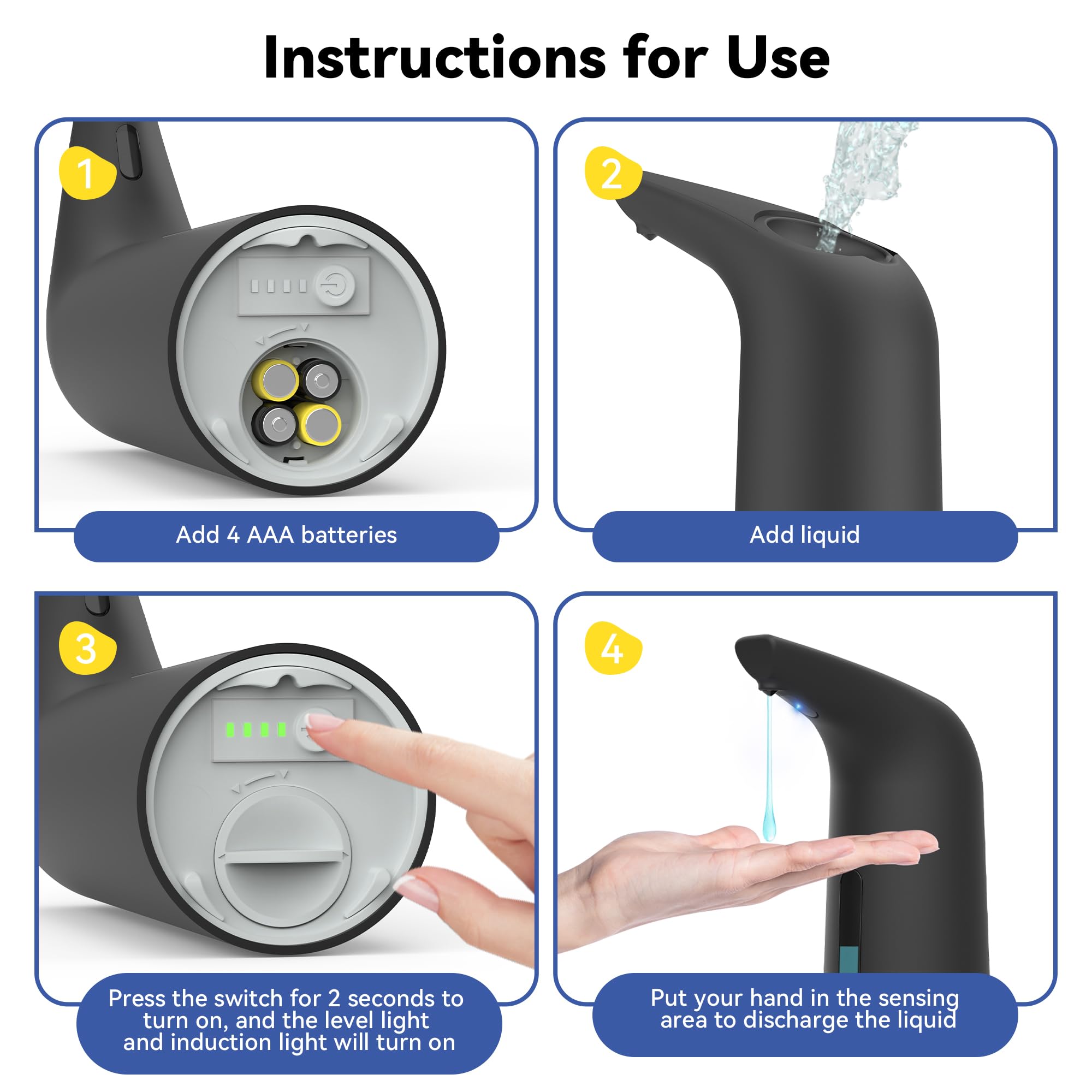 Instructions for Use

1

Add 4 AAA batteries

2

Add liquid

3

Press the switch for 2 seconds to turn on, and the level light and induction light will turn on

4

Put your hand in the sensing area to discharge the liquid