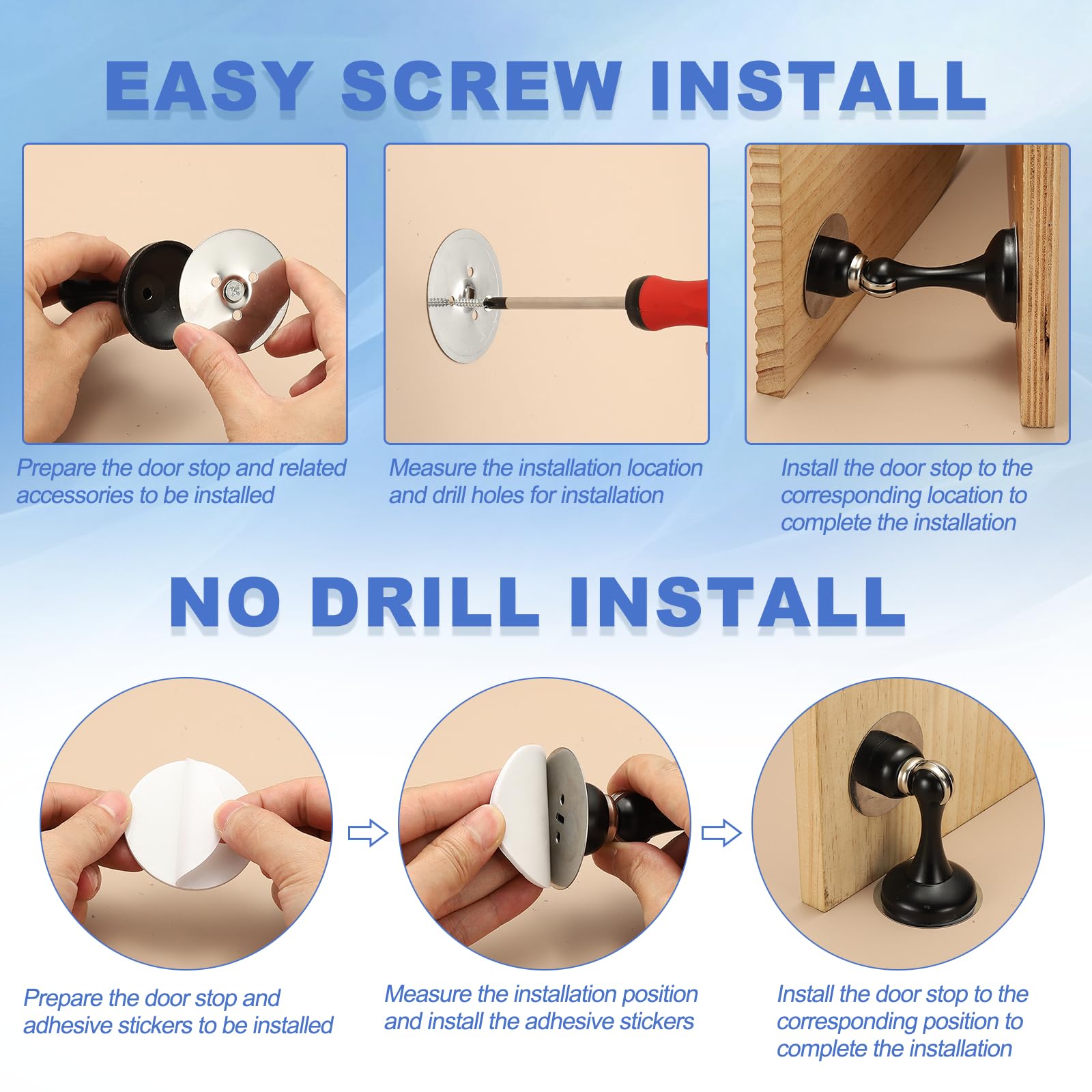 EASY SCREW INSTALL

Prepare the door stop and related accessories to be installed

Measure the installation location and drill holes for installation

Install the door stop to the corresponding location to complete the installation

NO DRILL INSTALL

Prepare the door stop and adhesive stickers to be installed

Measure the installation position and install the adhesive stickers

Install the door stop to the corresponding position to complete the installation