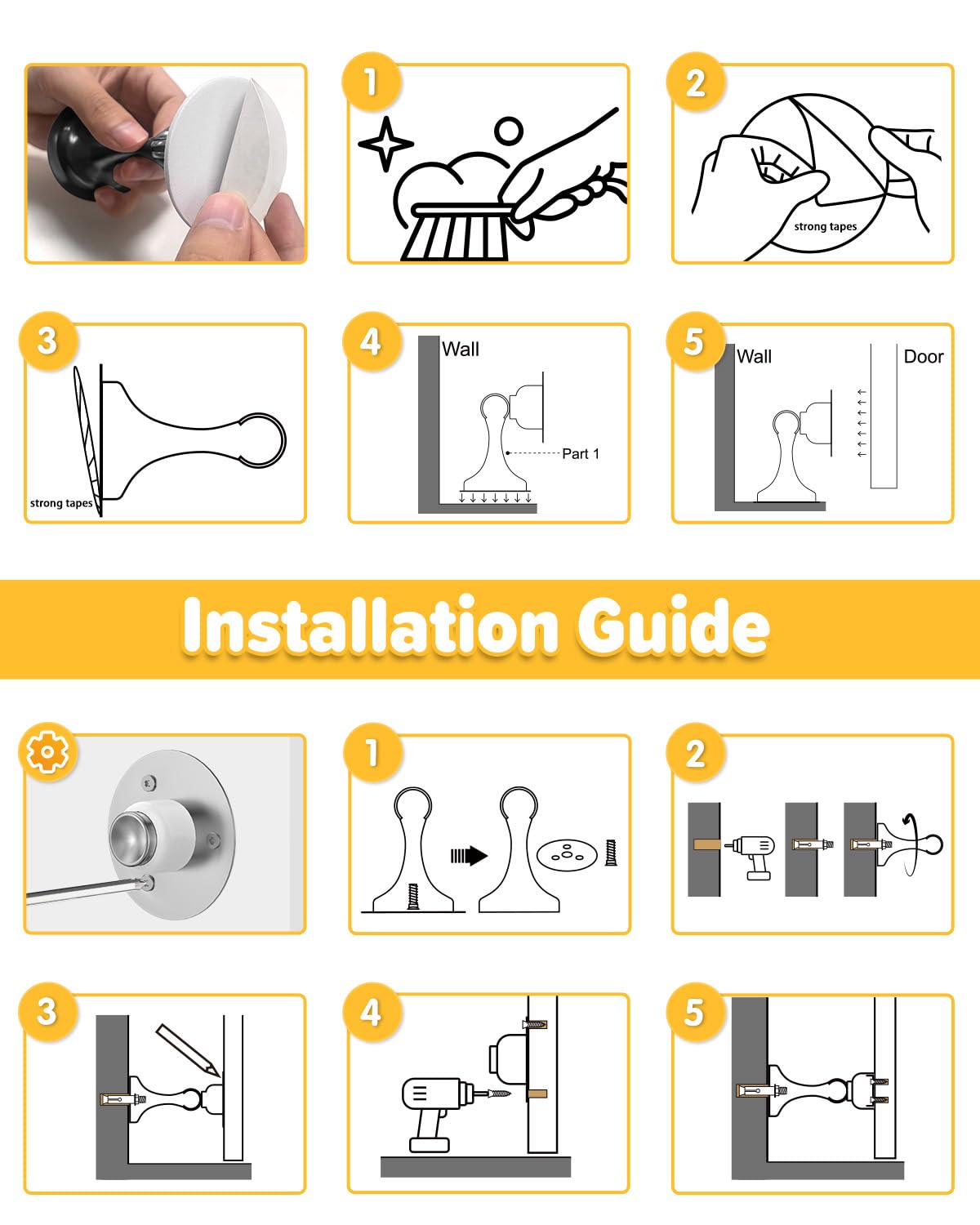 1

2

strong tapes

3

strong tapes

4

Wall

Part 1

5

Wall

Door

Installation Guide

1

2

3

4

5