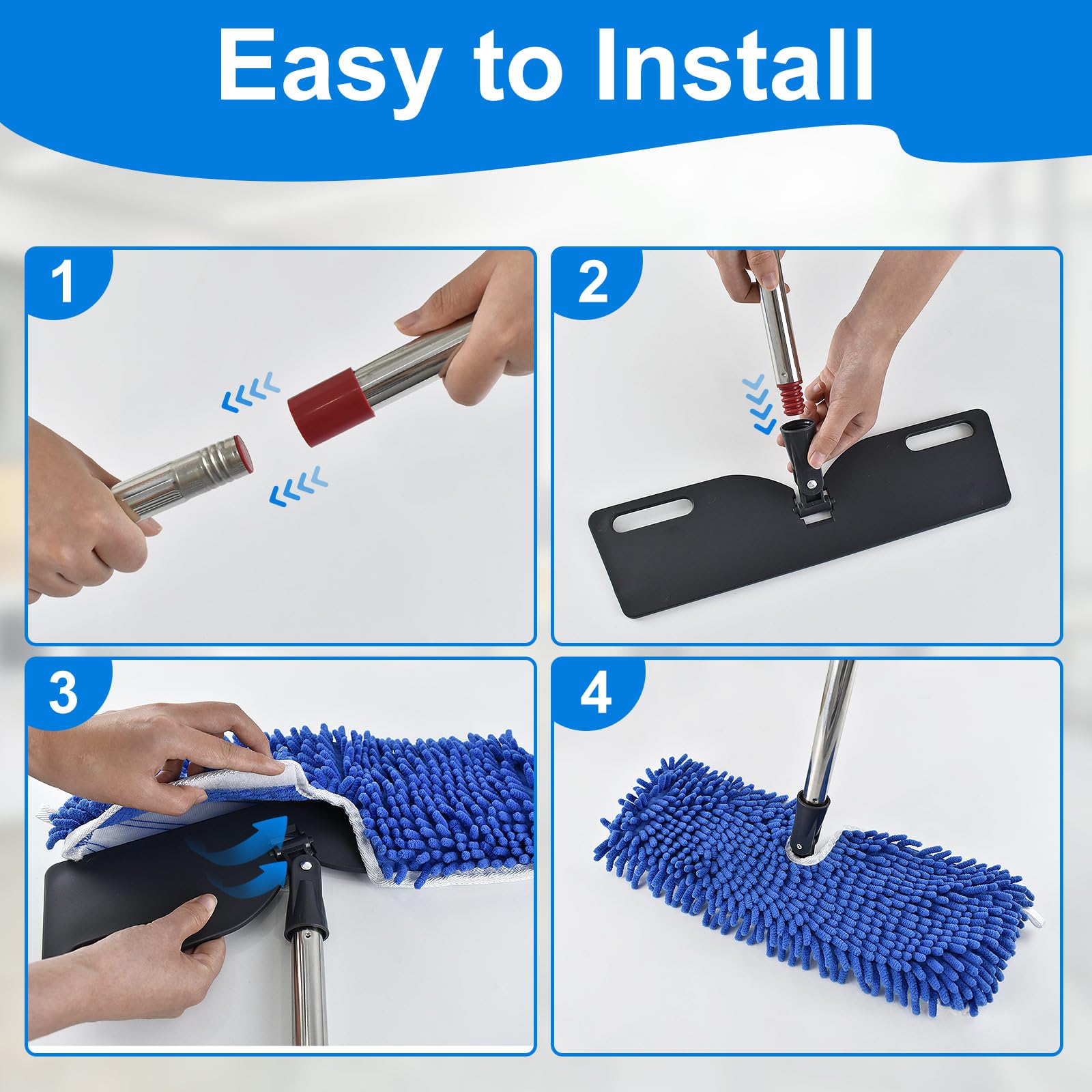 Easy to Install

1

2

3

4