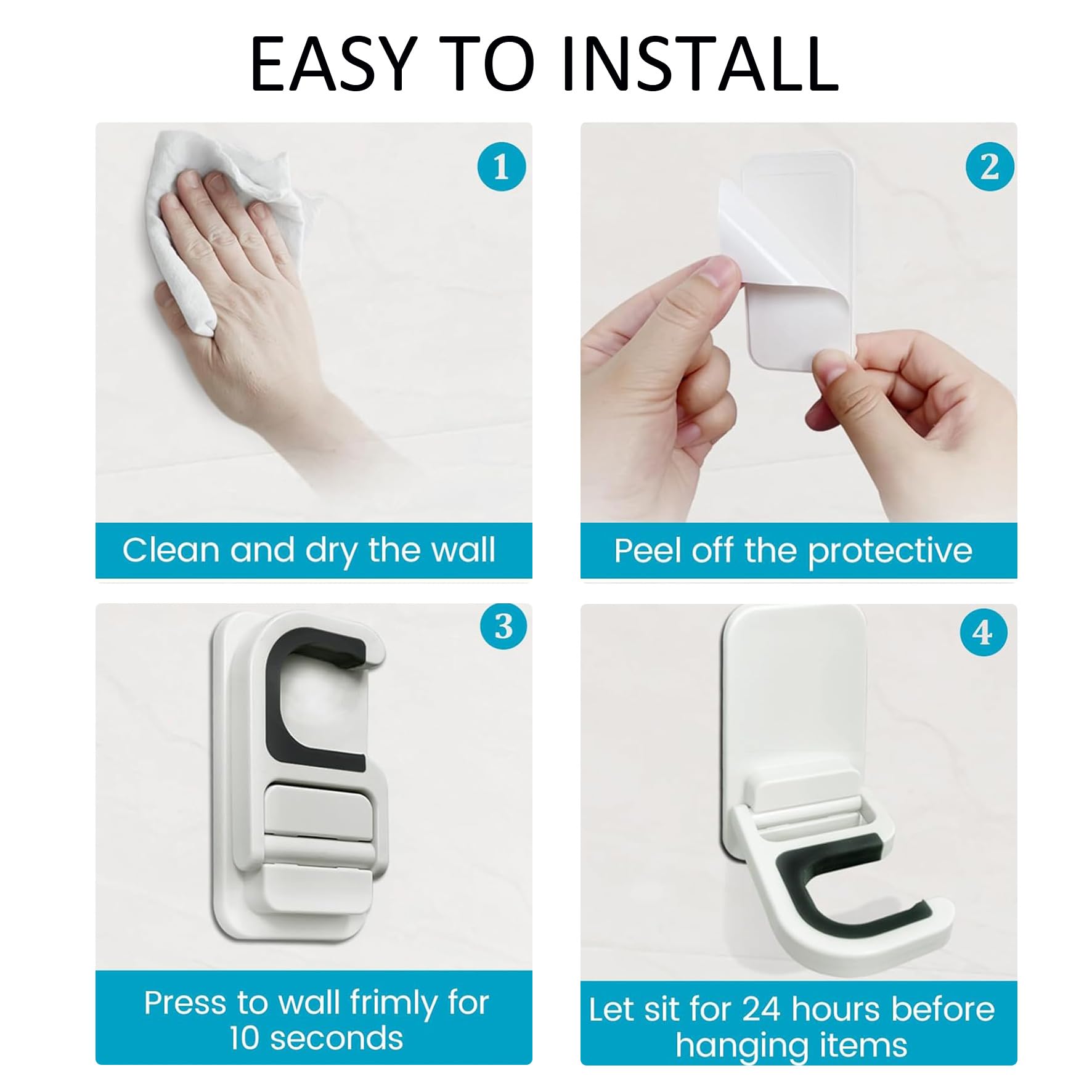 EASY TO INSTALL

1

Clean and dry the wall

2

Peel off the protective

3

Press to wall frimly for 10 seconds

4

Let sit for 24 hours before hanging items