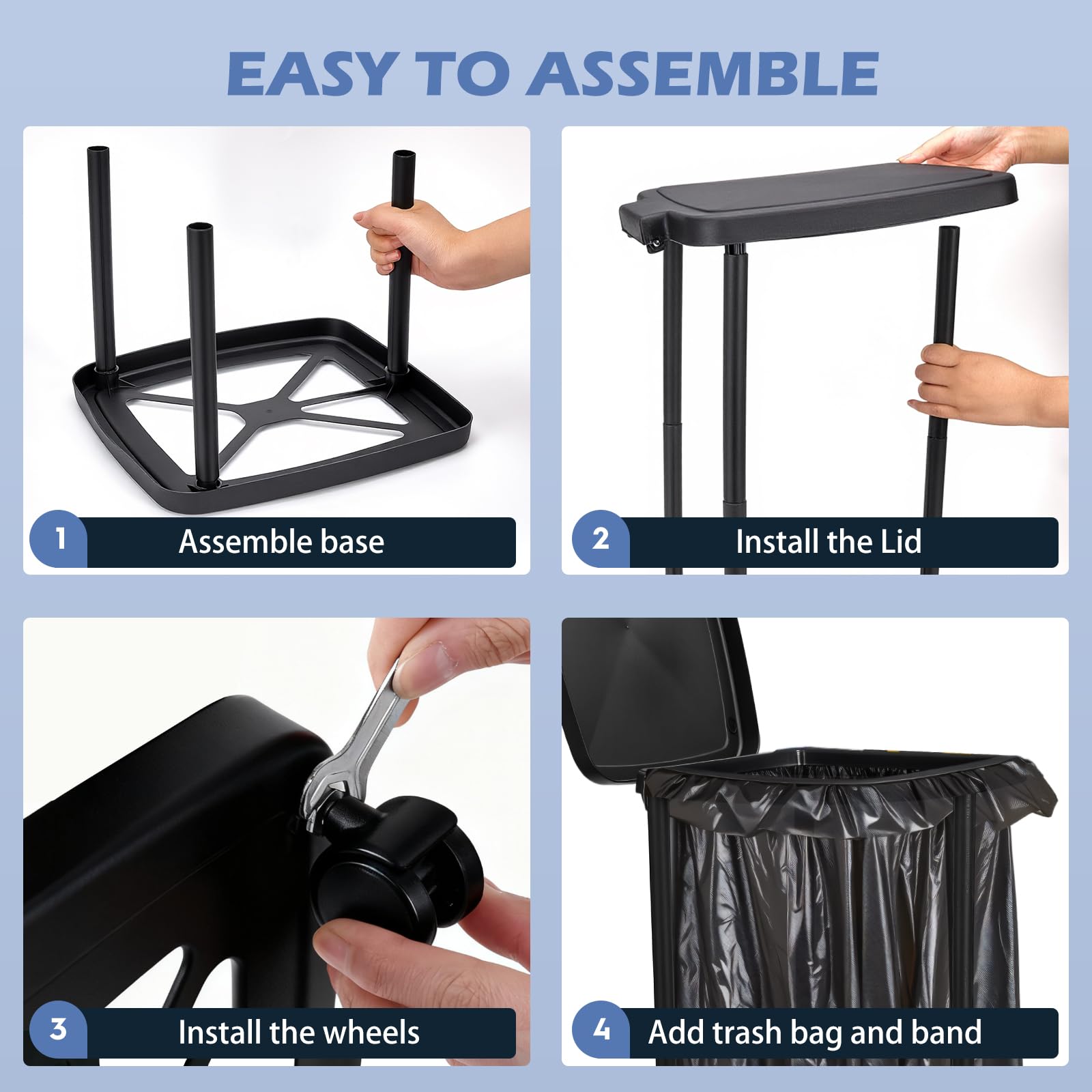 EASY TO ASSEMBLE

1 Assemble base

2 Install the Lid

3 Install the wheels

4 Add trash bag and band