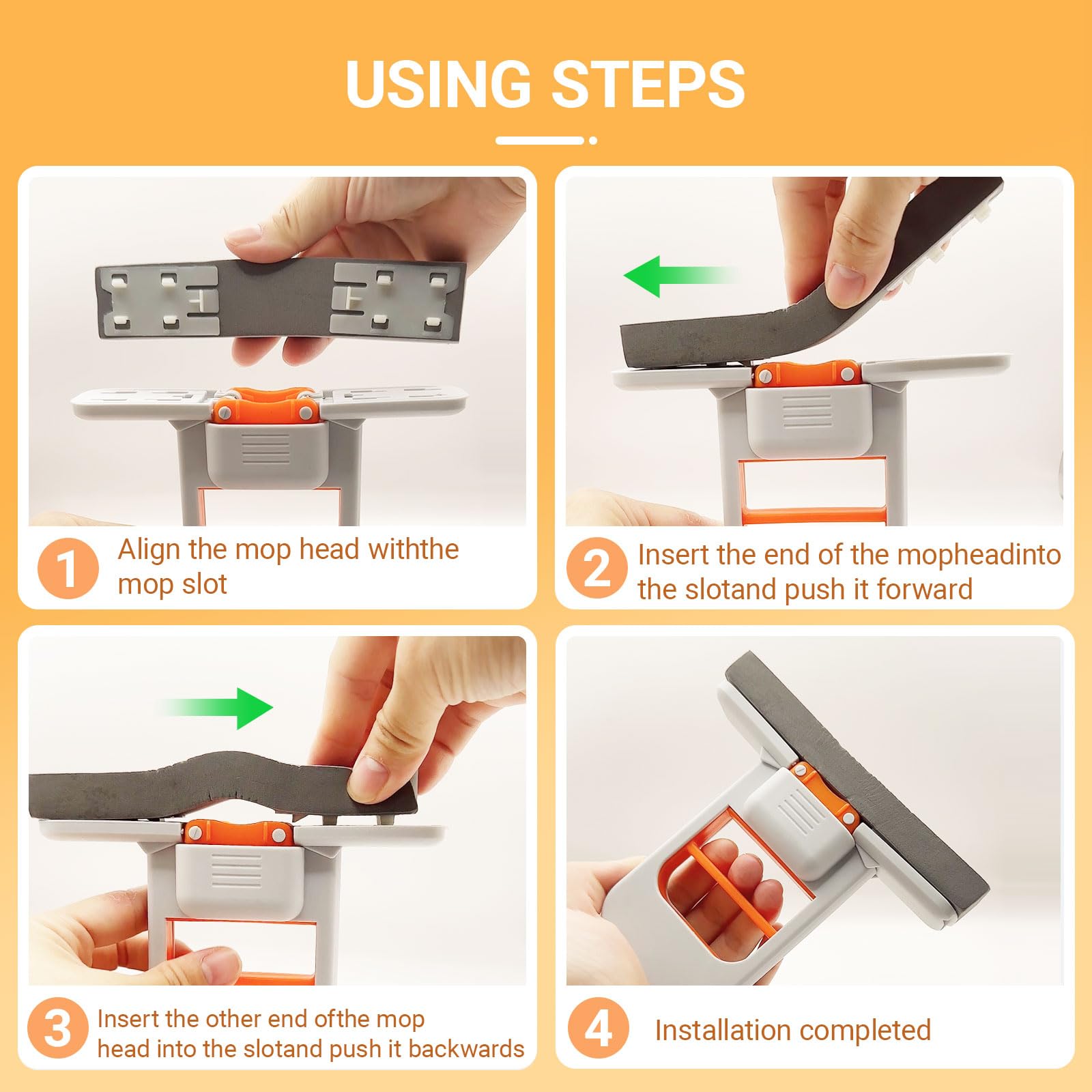 USING STEPS

1 Align the mop head withthe mop slot

2 Insert the end of the mopheadinto the slotand push it forward

3 Insert the other end ofthe mop head into the slotand push it backwards

4 Installation completed