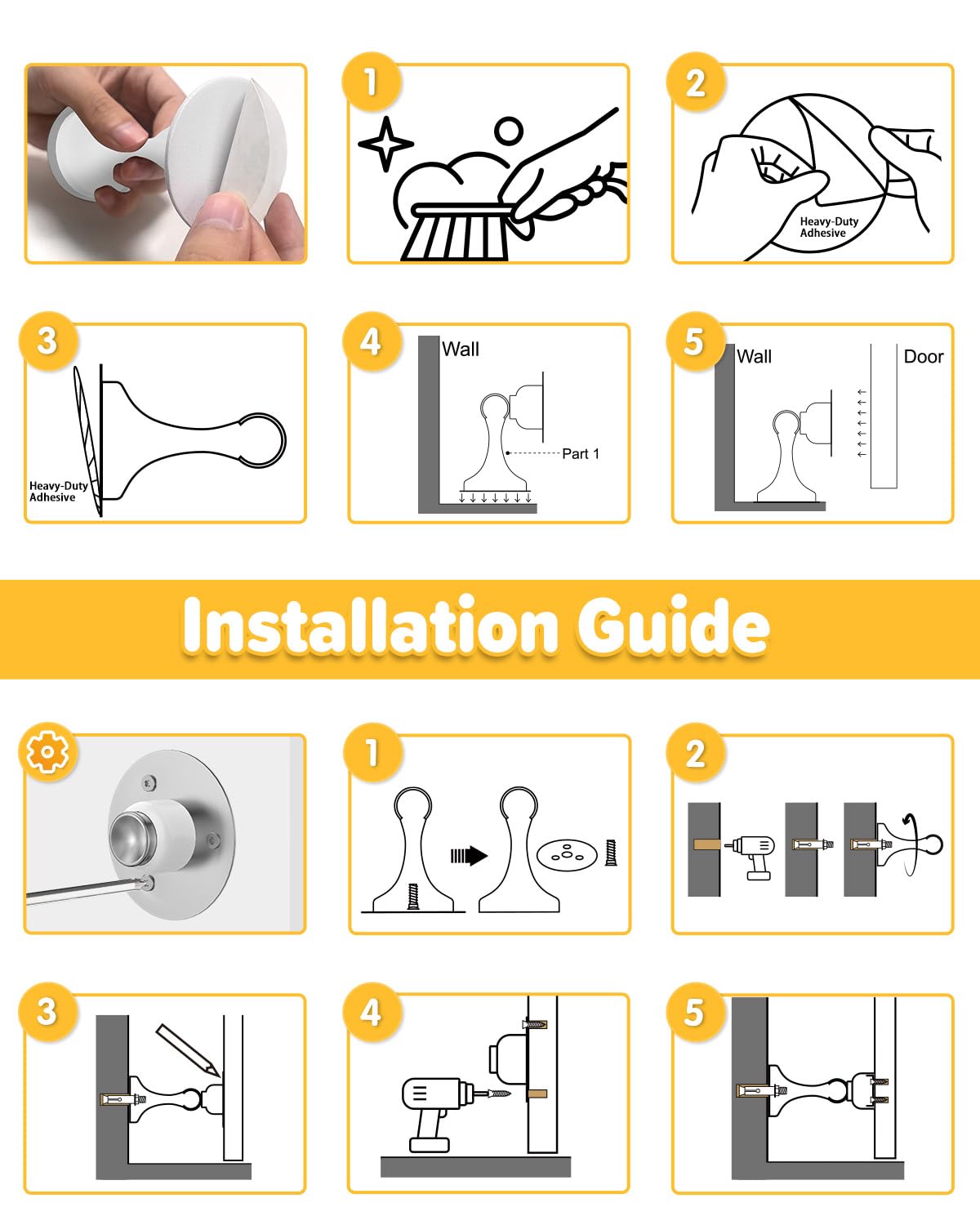 1

2

Heavy-Duty Adhesive

3

Heavy-Duty Adhesive

4

Wall

Part 1

5

Wall

Door

Installation Guide

1

2

3

4

5