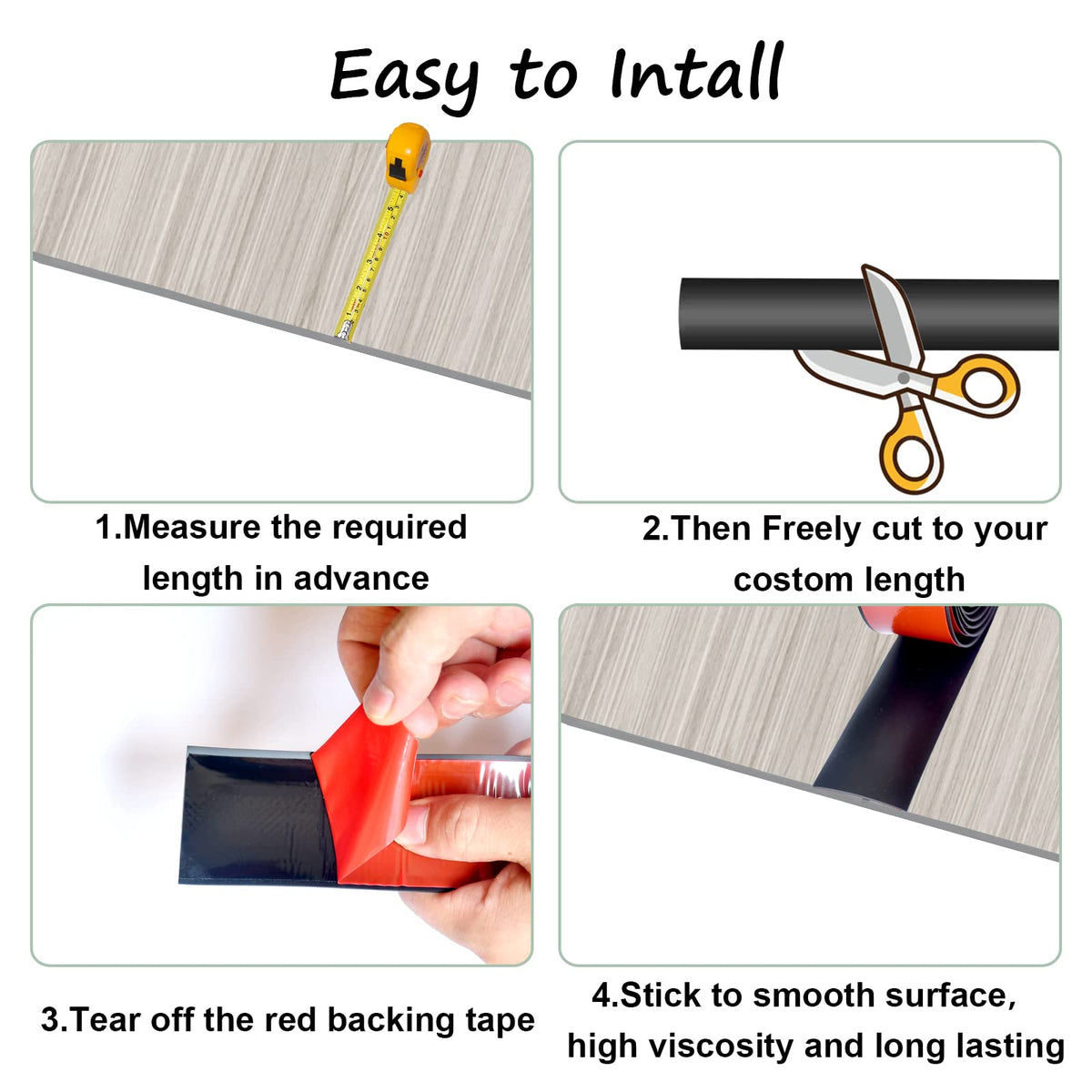 Easy to Intall

1.Measure the required length in advance

2.Then Freely cut to your costom length

3.Tear off the red backing tape

4.Stick to smooth surface, high viscosity and long lasting