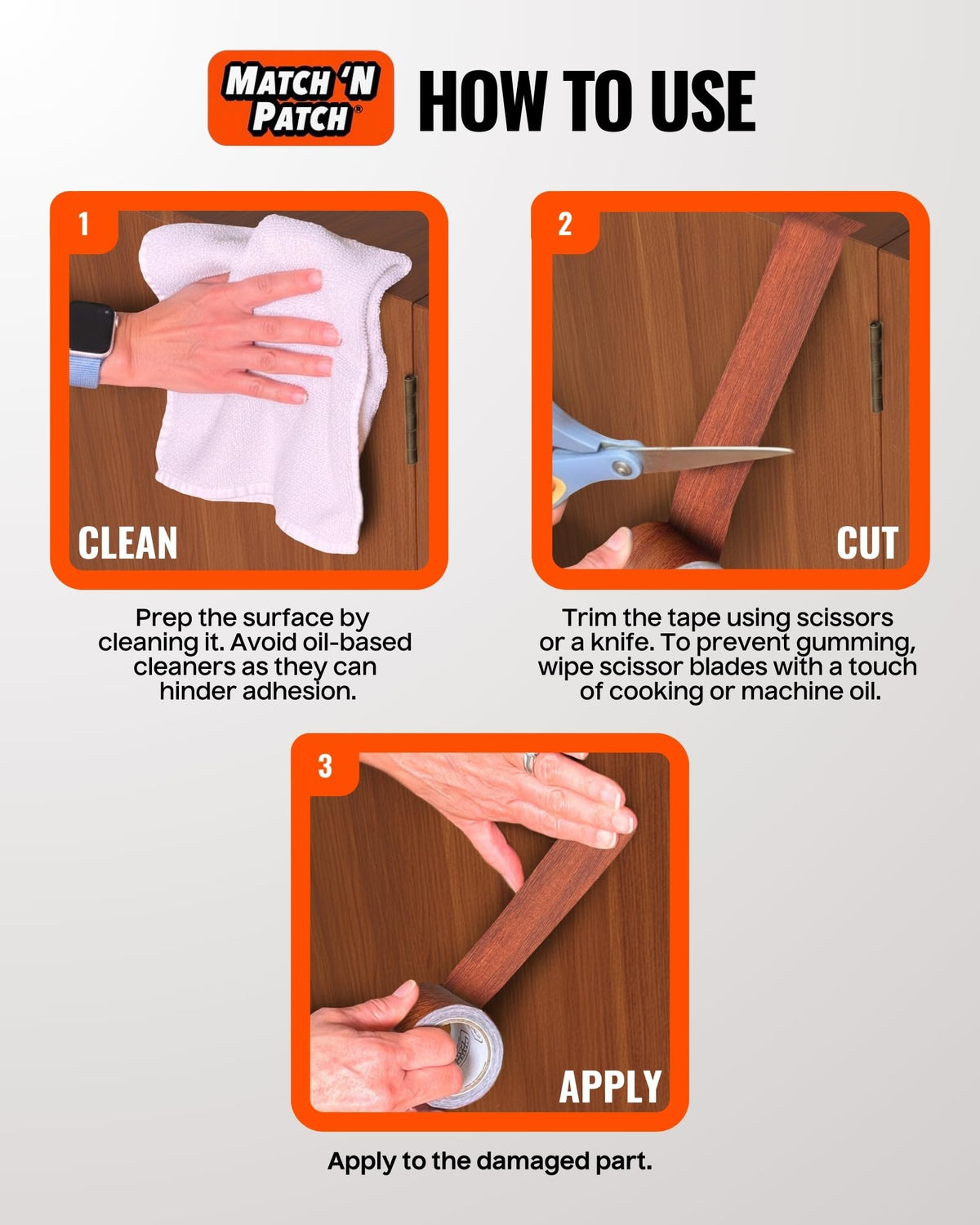 MATCH 'N PATCH® HOW TO USE

1

CLEAN

Prep the surface by cleaning it. Avoid oil-based cleaners as they can hinder adhesion.

2

CUT

Trim the tape using scissors or a knife. To prevent gumming, wipe scissor blades with a touch of cooking or machine oil.

3

APPLY

Apply to the damaged part.