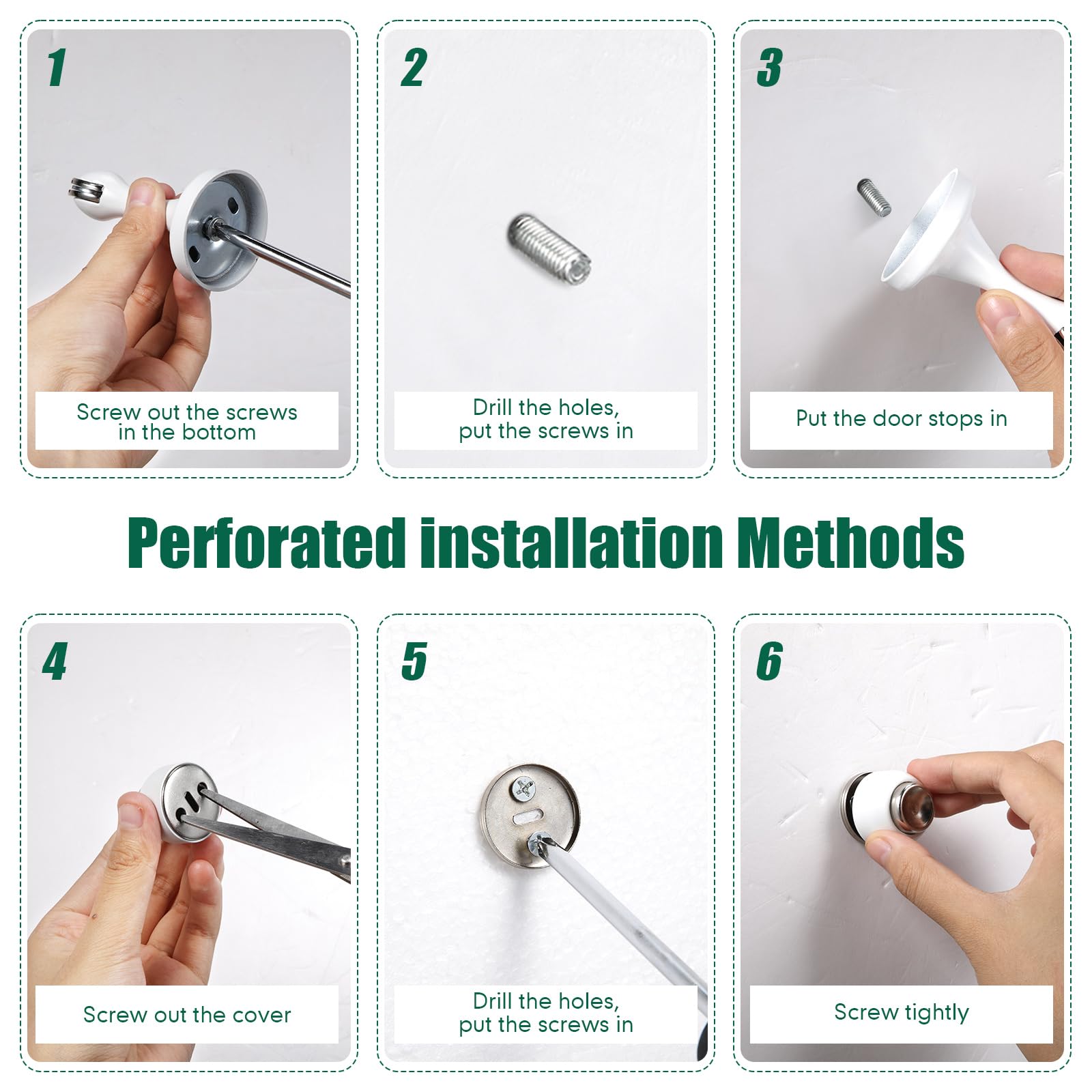 1

Screw out the screws in the bottom

2

Drill the holes, put the screws in

3

Put the door stops in

Perforated installation Methods

4

Screw out the cover

5

Drill the holes, put the screws in

6

Screw tightly