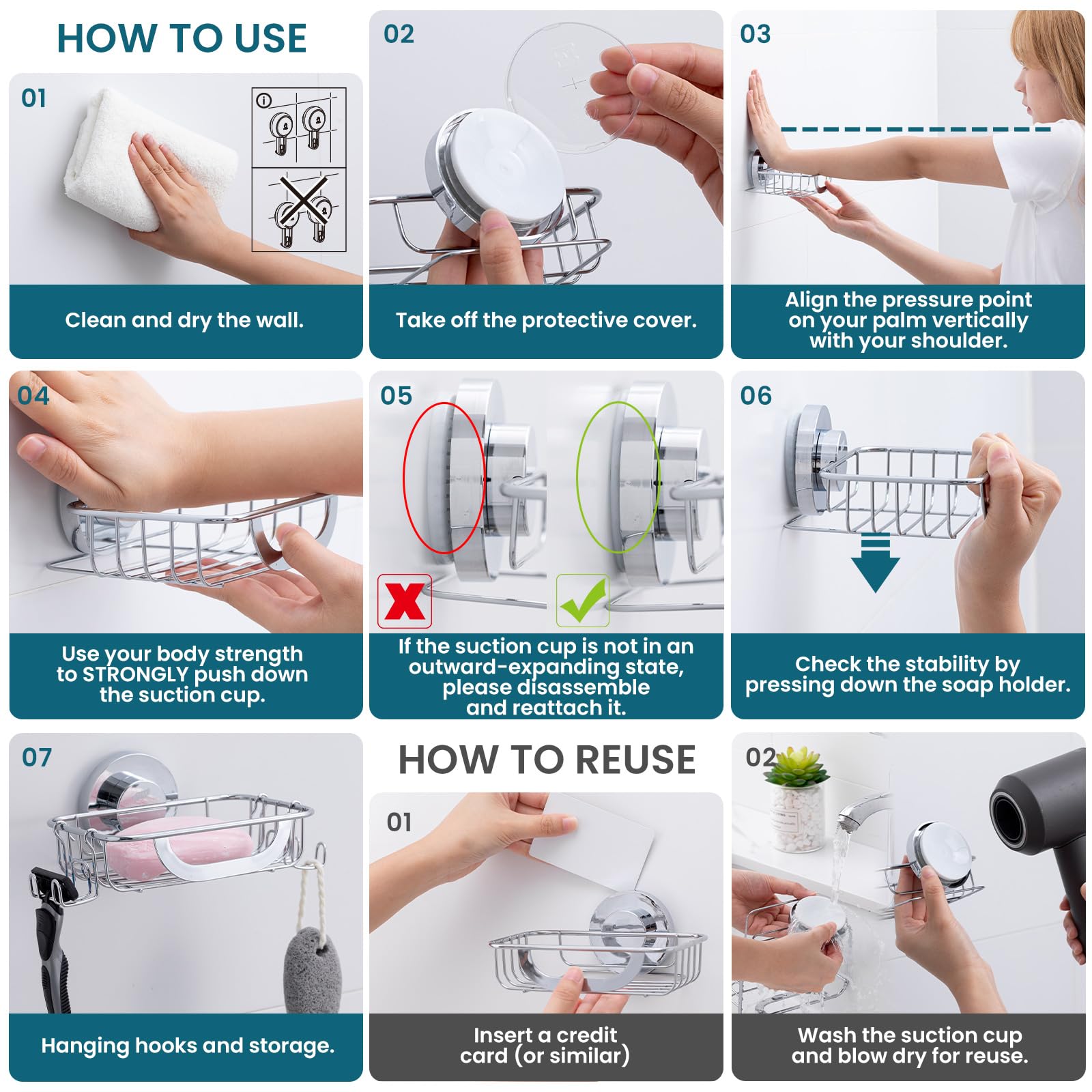 HOW TO USE

01

Clean and dry the wall.

02

Take off the protective cover.

03

Align the pressure point on your palm vertically with your shoulder.

04

Use your body strength to STRONGLY push down the suction cup.

05

If the suction cup is not in an outward-expanding state, please disassemble and reattach it.

06

Check the stability by pressing down the soap holder.

07

Hanging hooks and storage.

HOW TO REUSE

01

Insert a credit card (or similar)

02

Wash the suction cup and blow dry for reuse.