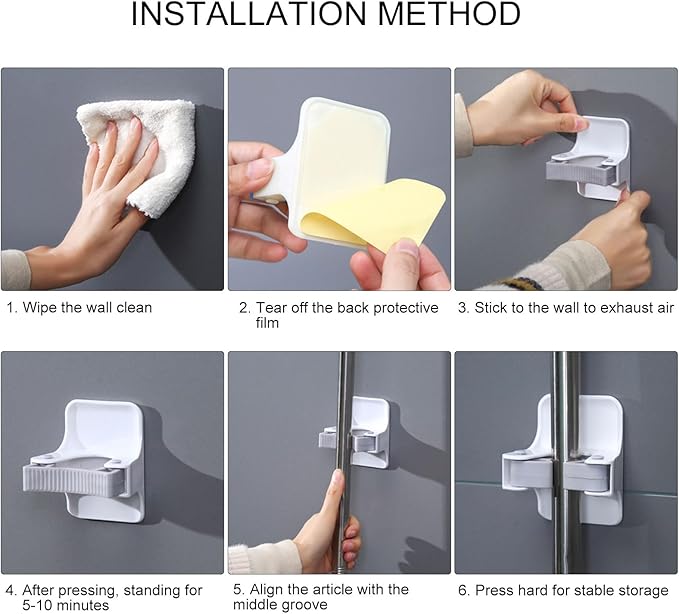 INSTALLATION METHOD

1. Wipe the wall clean

2. Tear off the back protective film

3. Stick to the wall to exhaust air

4. After pressing, standing for 5-10 minutes

5. Align the article with the middle groove

6. Press hard for stable storage