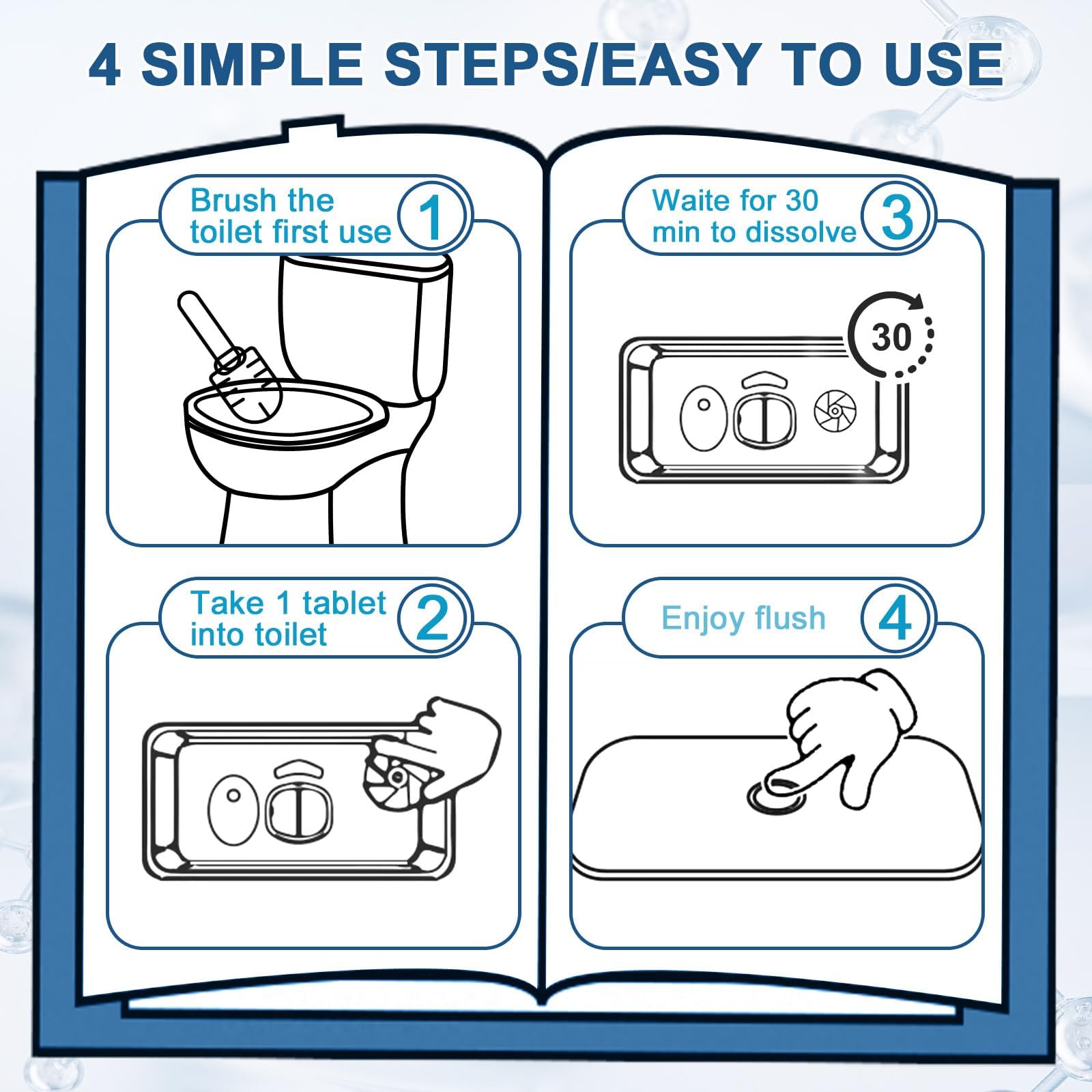 4 SIMPLE STEPS/EASY TO USE

Brush the toilet first use 1

Take 1 tablet into toilet 2

Waite for 30 min to dissolve 3

30

Enjoy flush 4