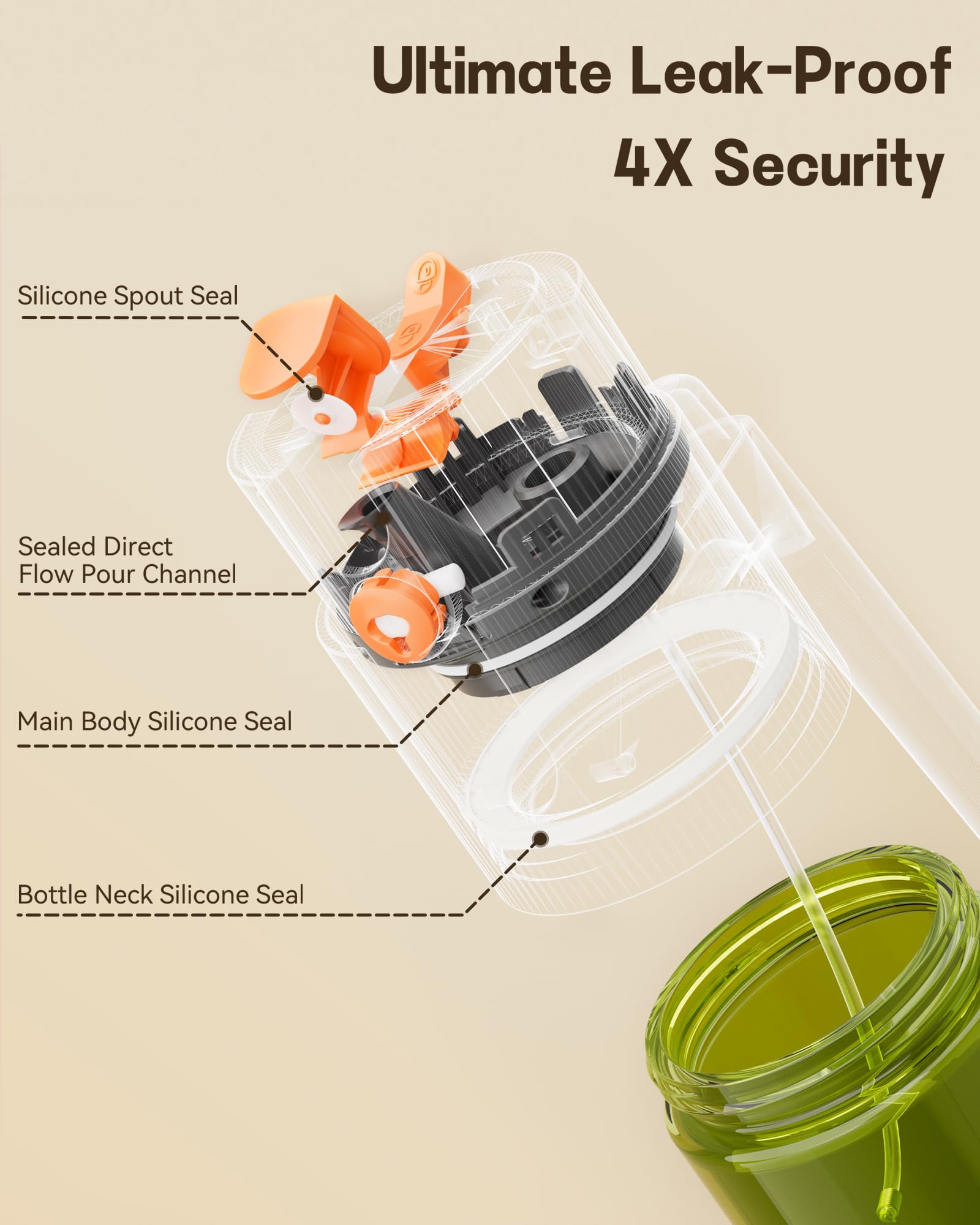 Ultimate Leak-Proof
4X Security

Silicone Spout Seal

Sealed Direct Flow Pour Channel

Main Body Silicone Seal

Bottle Neck Silicone Seal