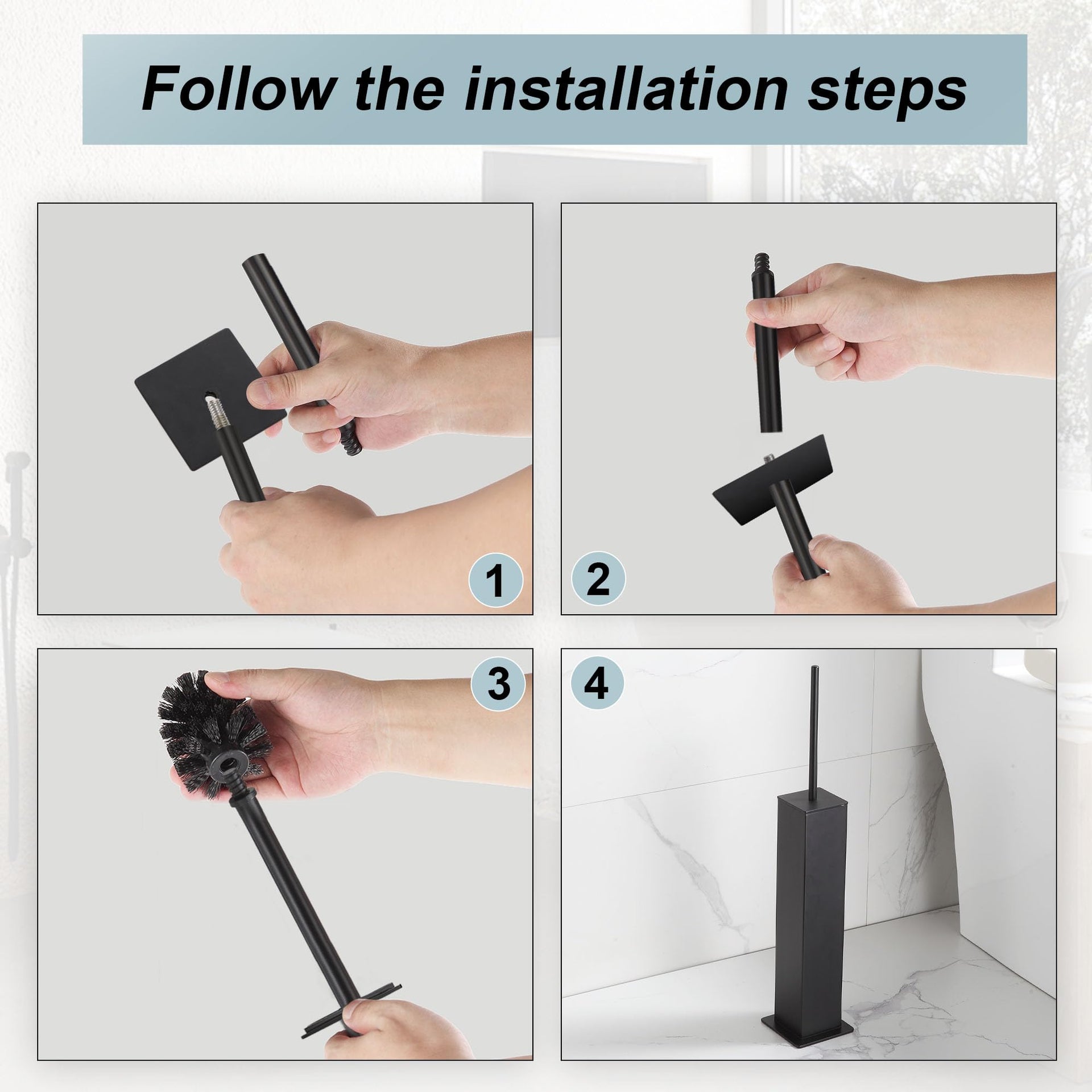 Follow the installation steps

1

2

3

4