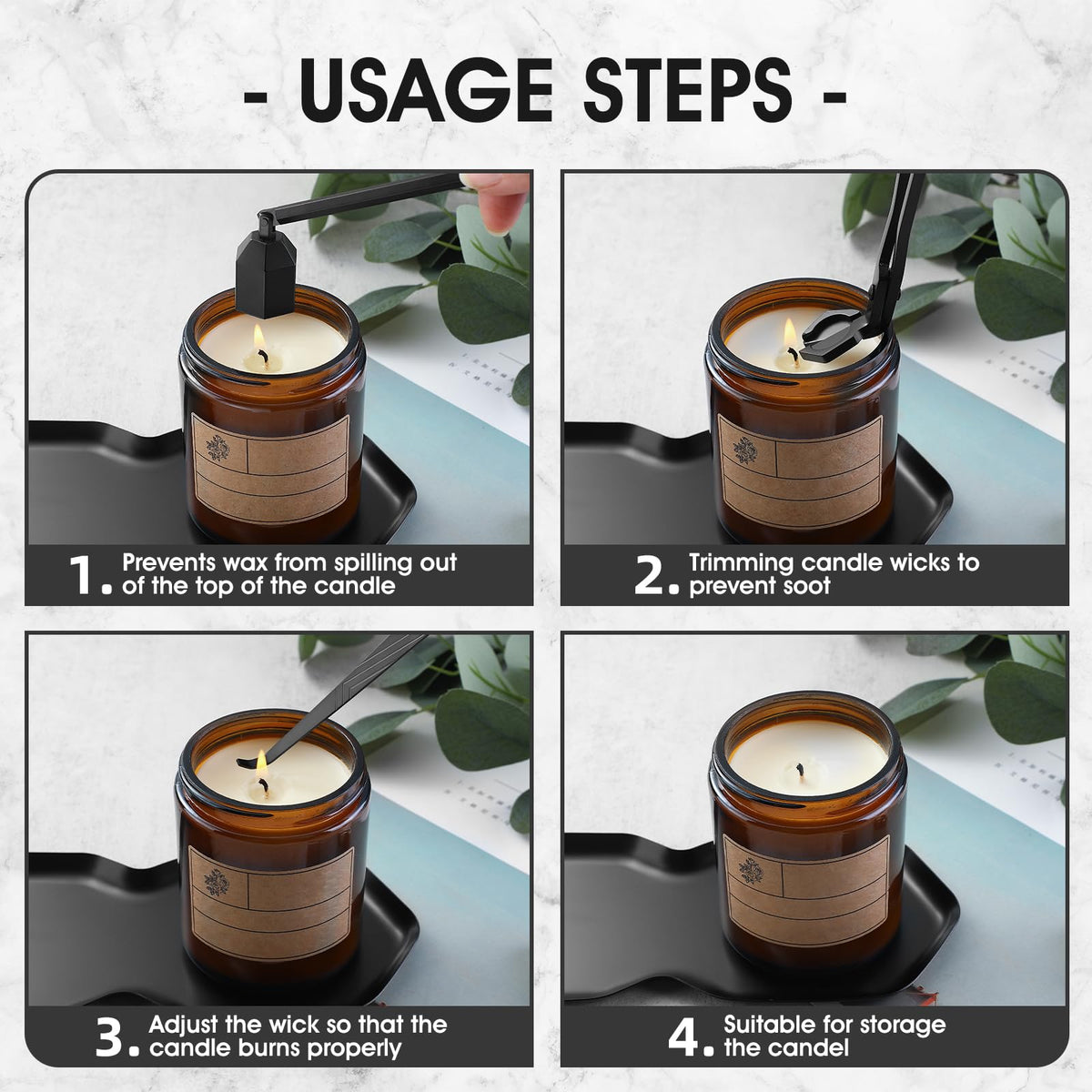 - USAGE STEPS -

1. Prevents wax from spilling out of the top of the candle

2. Trimming candle wicks to prevent soot

3. Adjust the wick so that the candle burns properly

4. Suitable for storage the candel