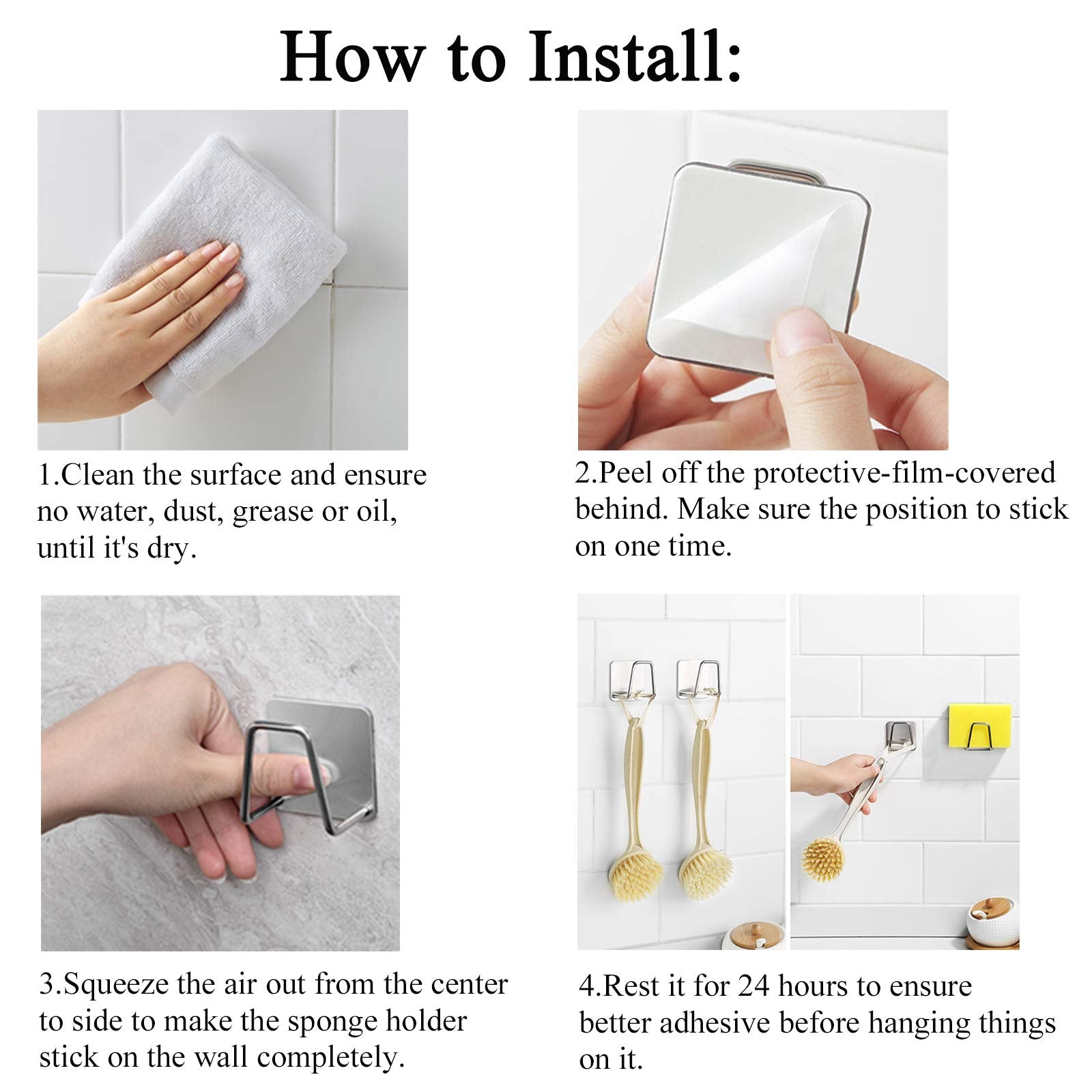 How to Install:

1.Clean the surface and ensure no water, dust, grease or oil, until it's dry.

2.Peel off the protective-film-covered behind. Make sure the position to stick on one time.

3.Squeeze the air out from the center to side to make the sponge holder stick on the wall completely.

4.Rest it for 24 hours to ensure better adhesive before hanging things on it.