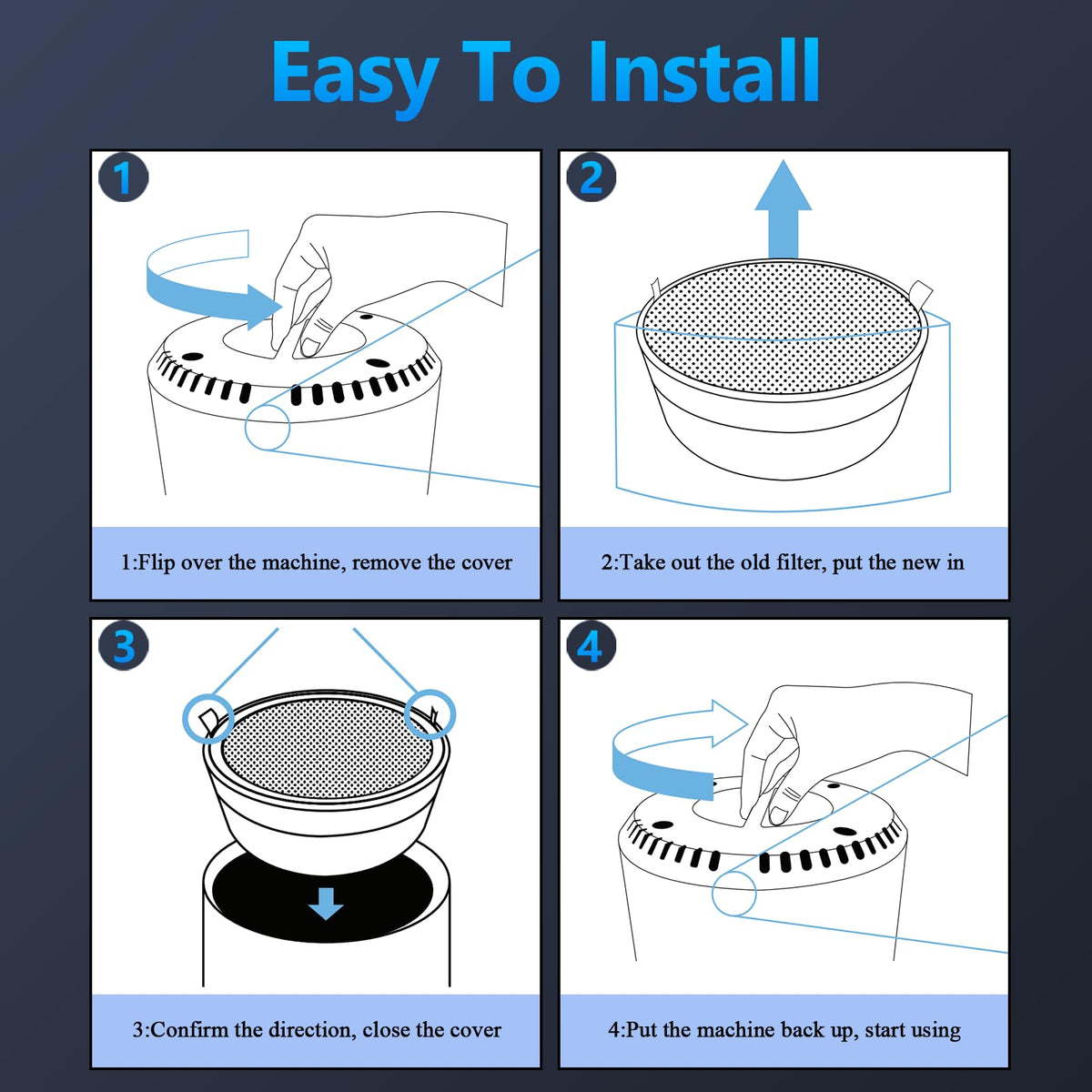 Easy To Install

1

1:Flip over the machine, remove the cover

2

2:Take out the old filter, put the new in

3

3:Confirm the direction, close the cover

4

4:Put the machine back up, start using