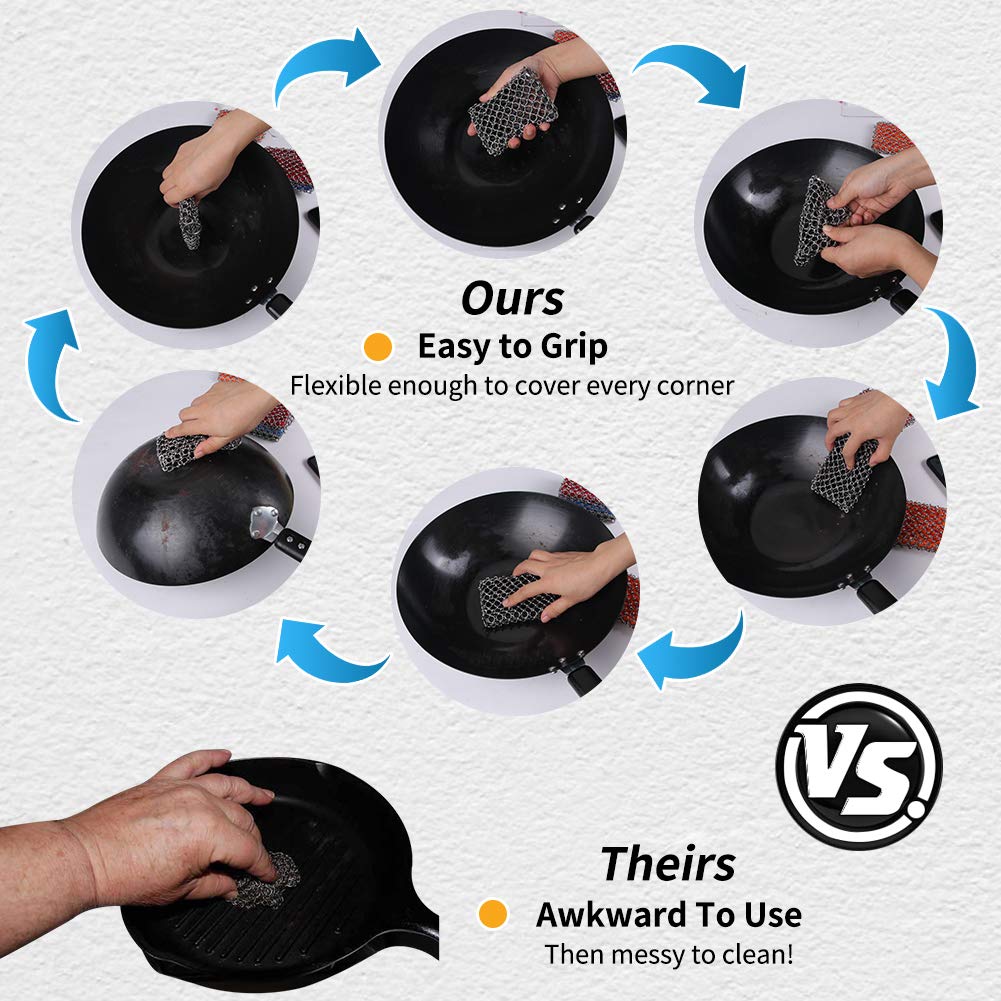 Ours
Easy to Grip
Flexible enough to cover every corner

VS.

Theirs
Awkward To Use
Then messy to clean!