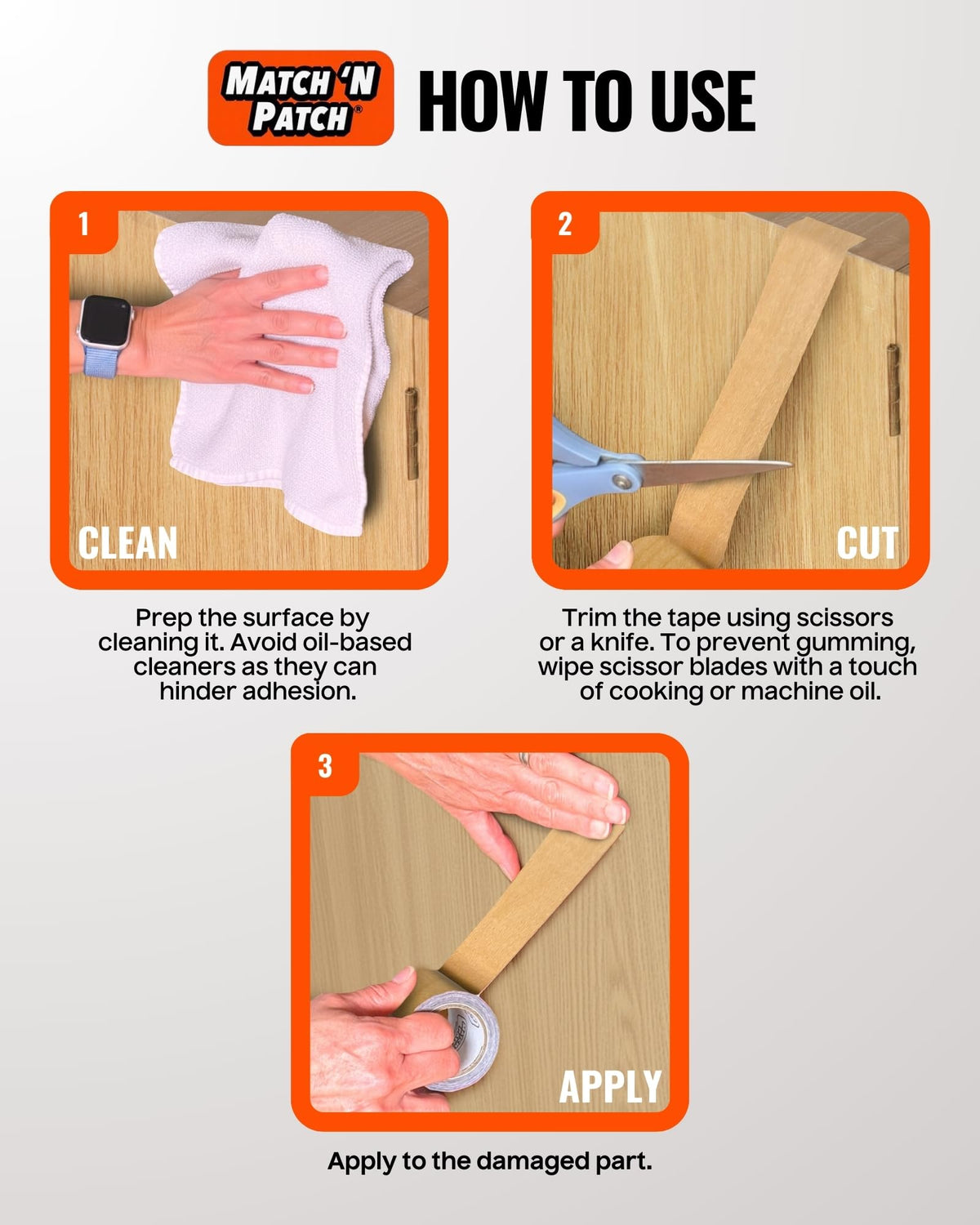 MATCH 'N PATCH®

HOW TO USE

1

CLEAN

Prep the surface by cleaning it. Avoid oil-based cleaners as they can hinder adhesion.

2

CUT

Trim the tape using scissors or a knife. To prevent gumming, wipe scissor blades with a touch of cooking or machine oil.

3

APPLY

Apply to the damaged part.