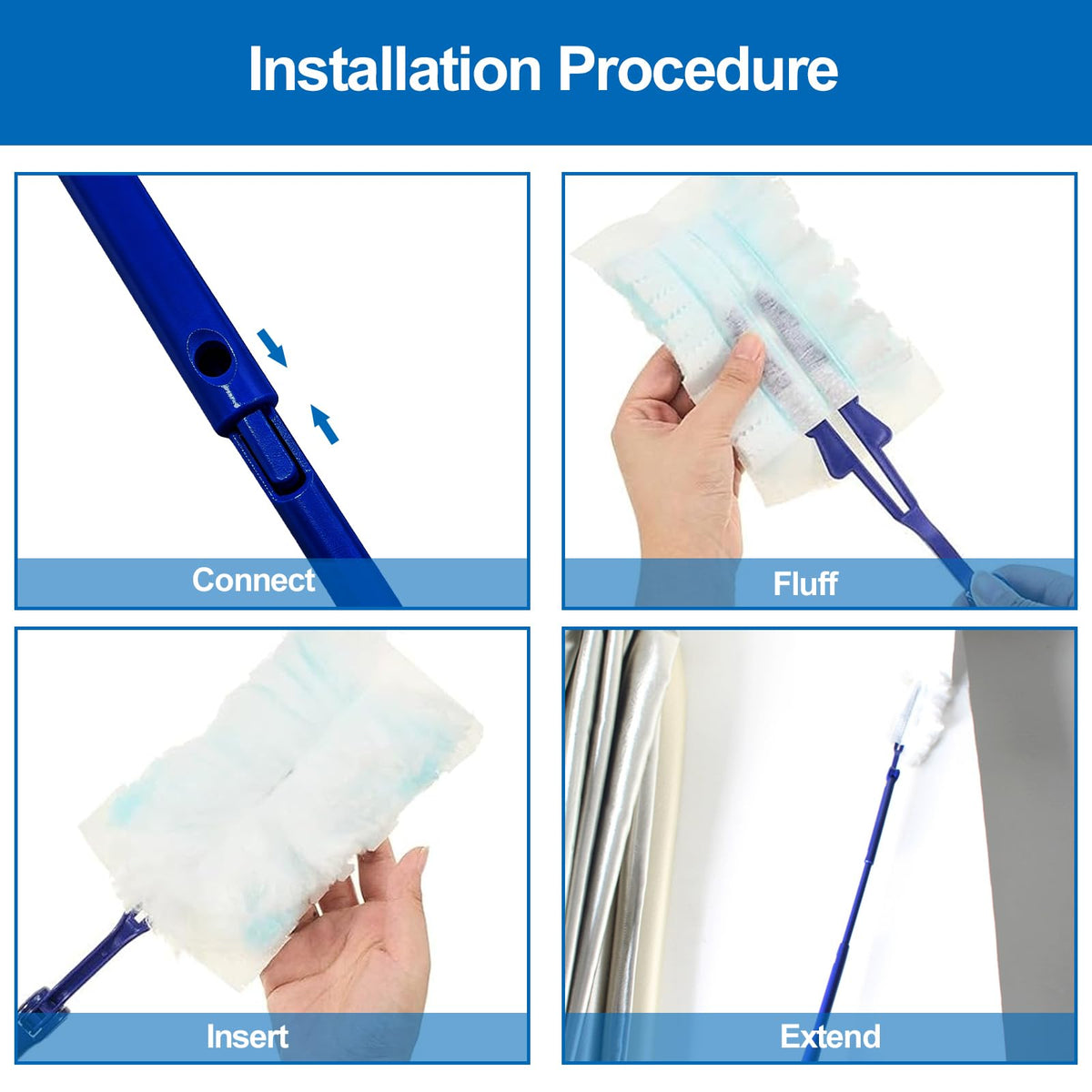 Installation Procedure

Connect

Fluff

Insert

Extend