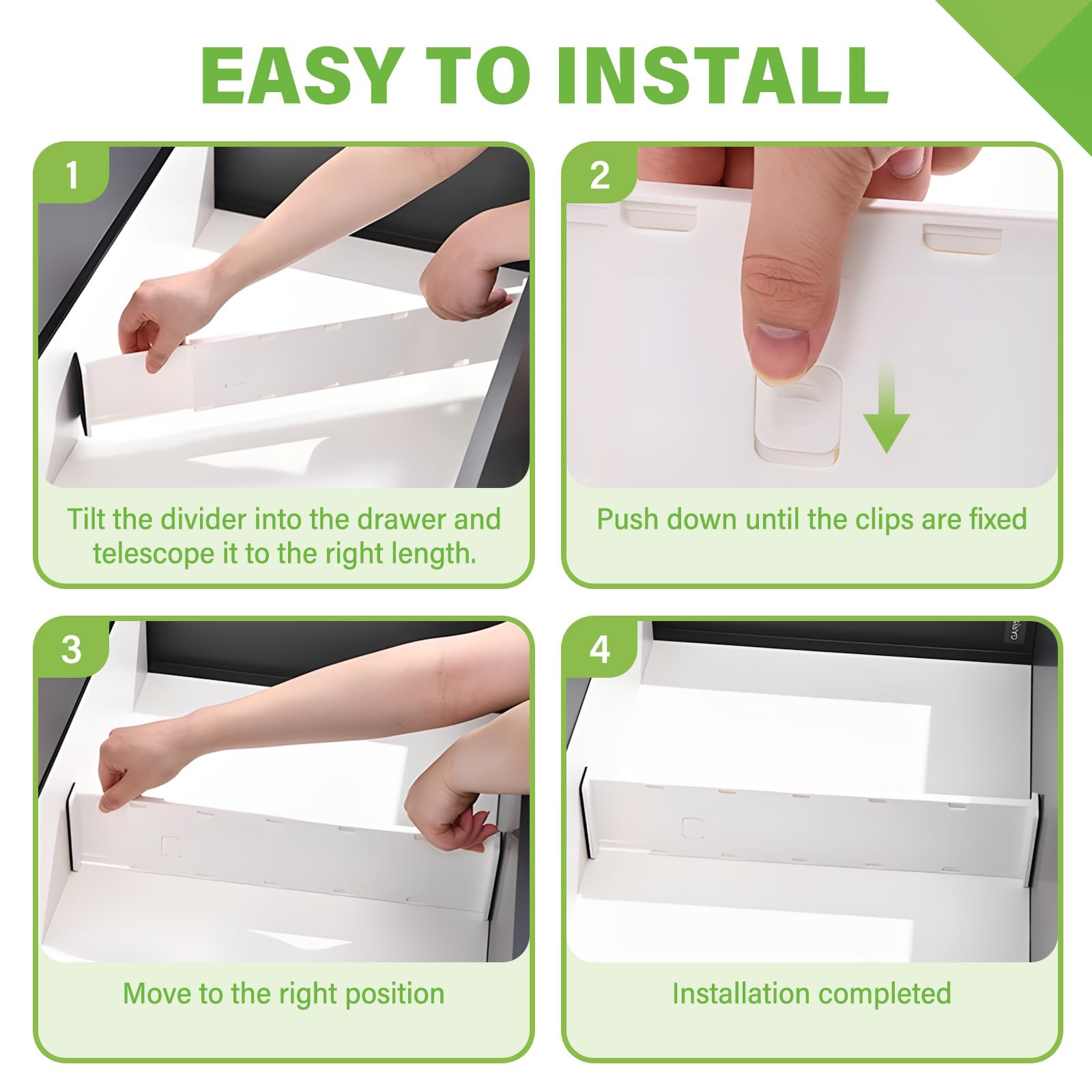 EASY TO INSTALL

1

Tilt the divider into the drawer and telescope it to the right length.

2

Push down until the clips are fixed

3

Move to the right position

4

Installation completed