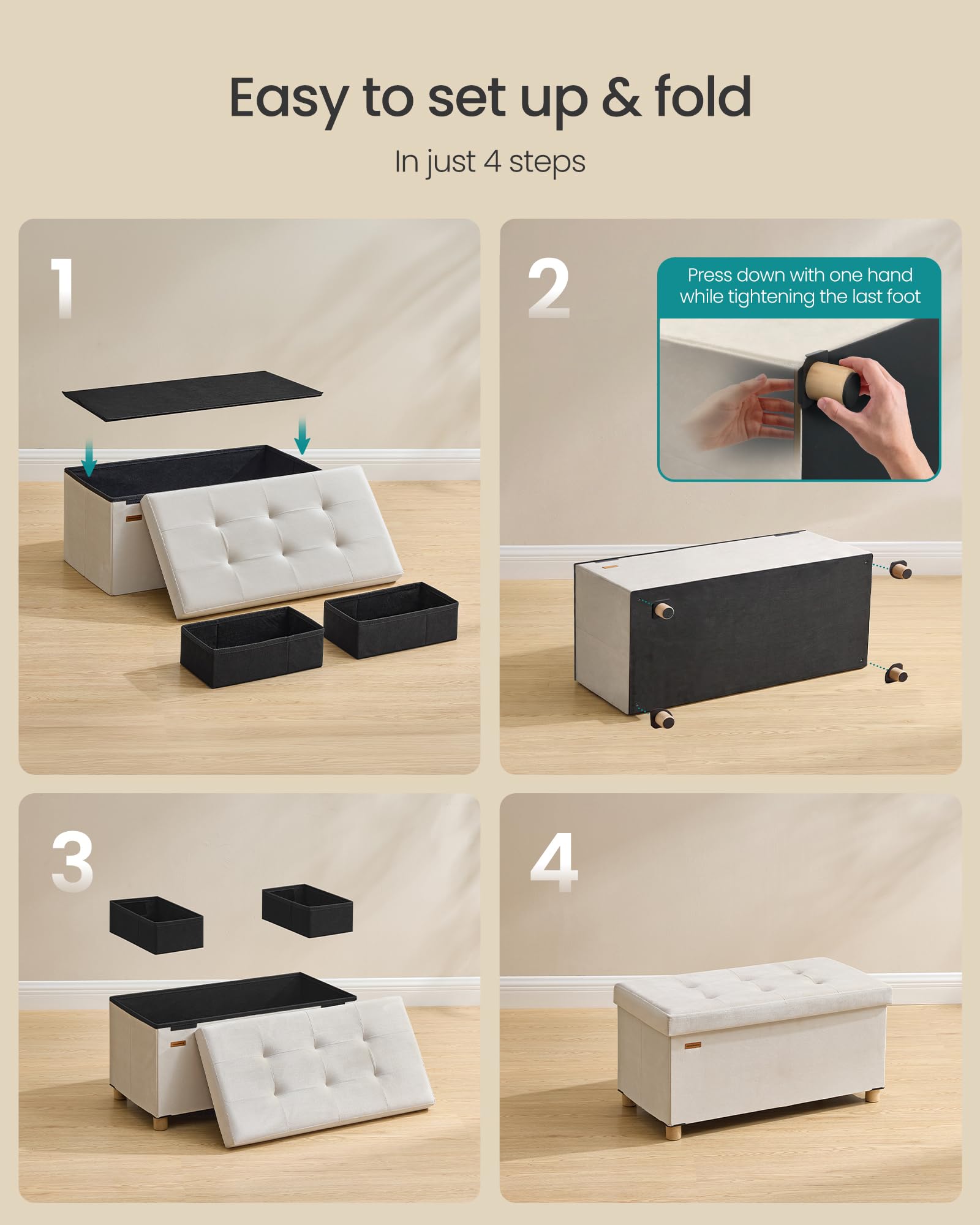 Easy to set up & fold

In just 4 steps

1

2

Press down with one hand while tightening the last foot

3

4