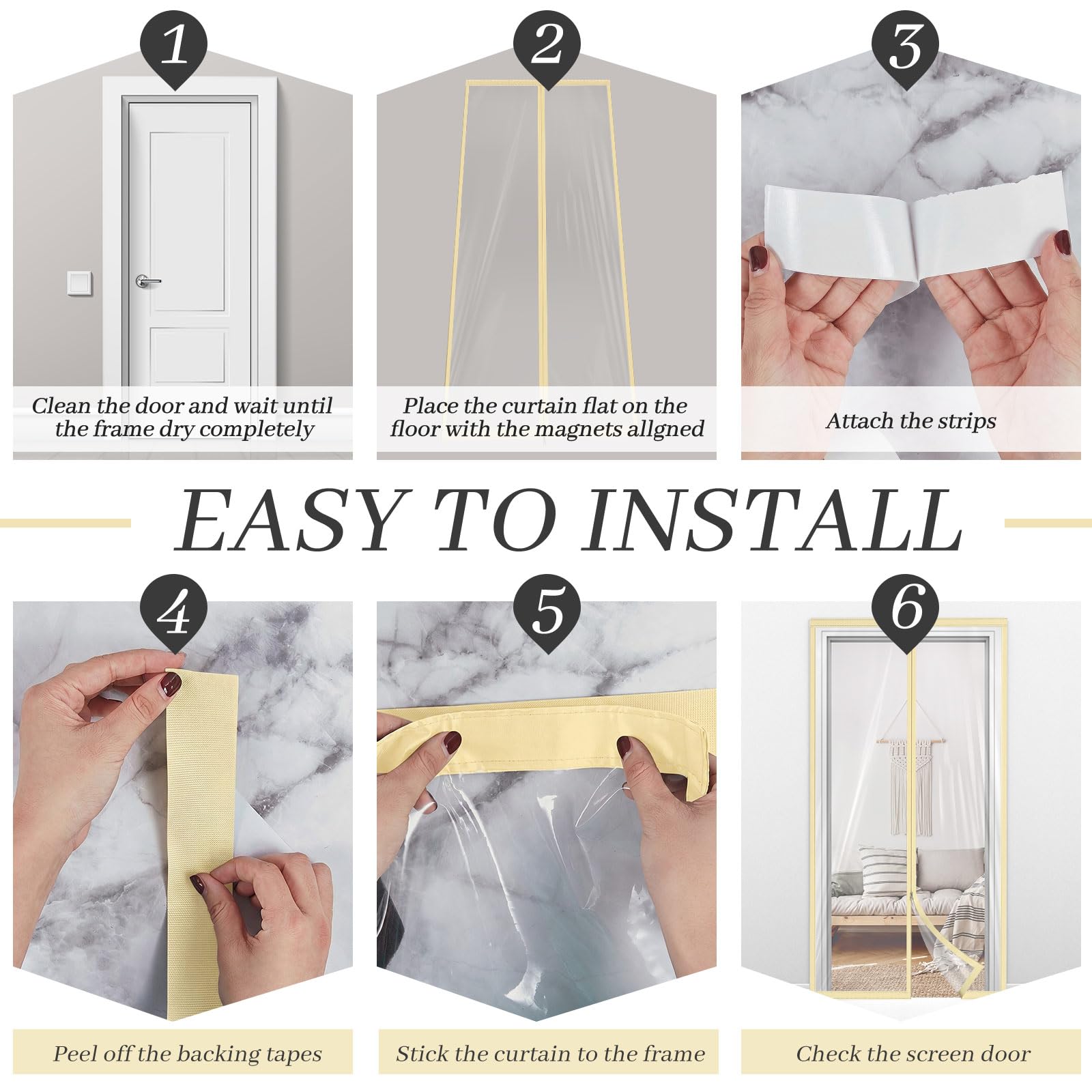 1

Clean the door and wait until the frame dry completely

2

Place the curtain flat on the floor with the magnets allgned

3

Attach the strips

EASY TO INSTALL

4

Peel off the backing tapes

5

Stick the curtain to the frame

6

Check the screen door