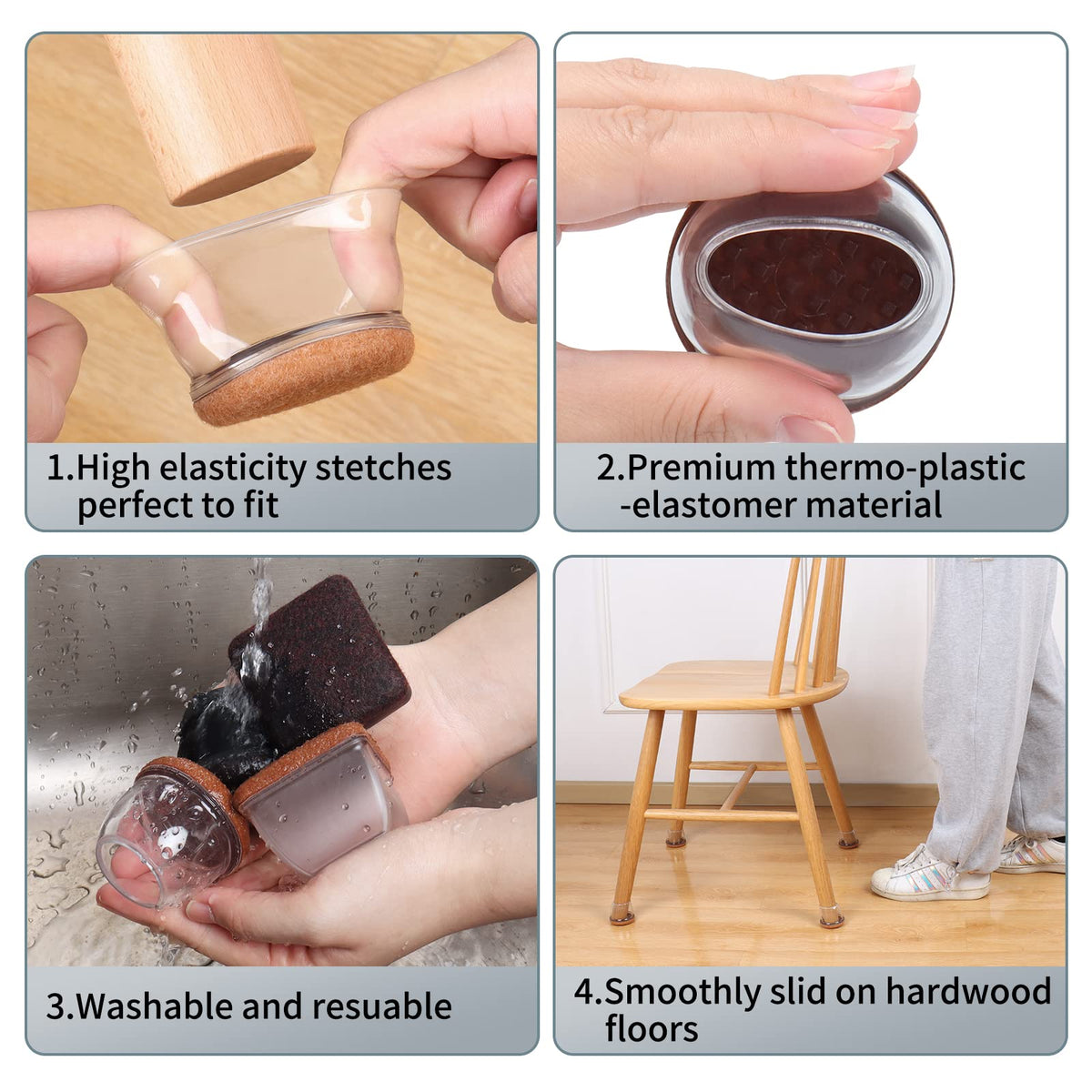 1.High elasticity stetches perfect to fit

2.Premium thermo-plastic -elastomer material

3.Washable and resuable

4.Smoothly slid on hardwood floors