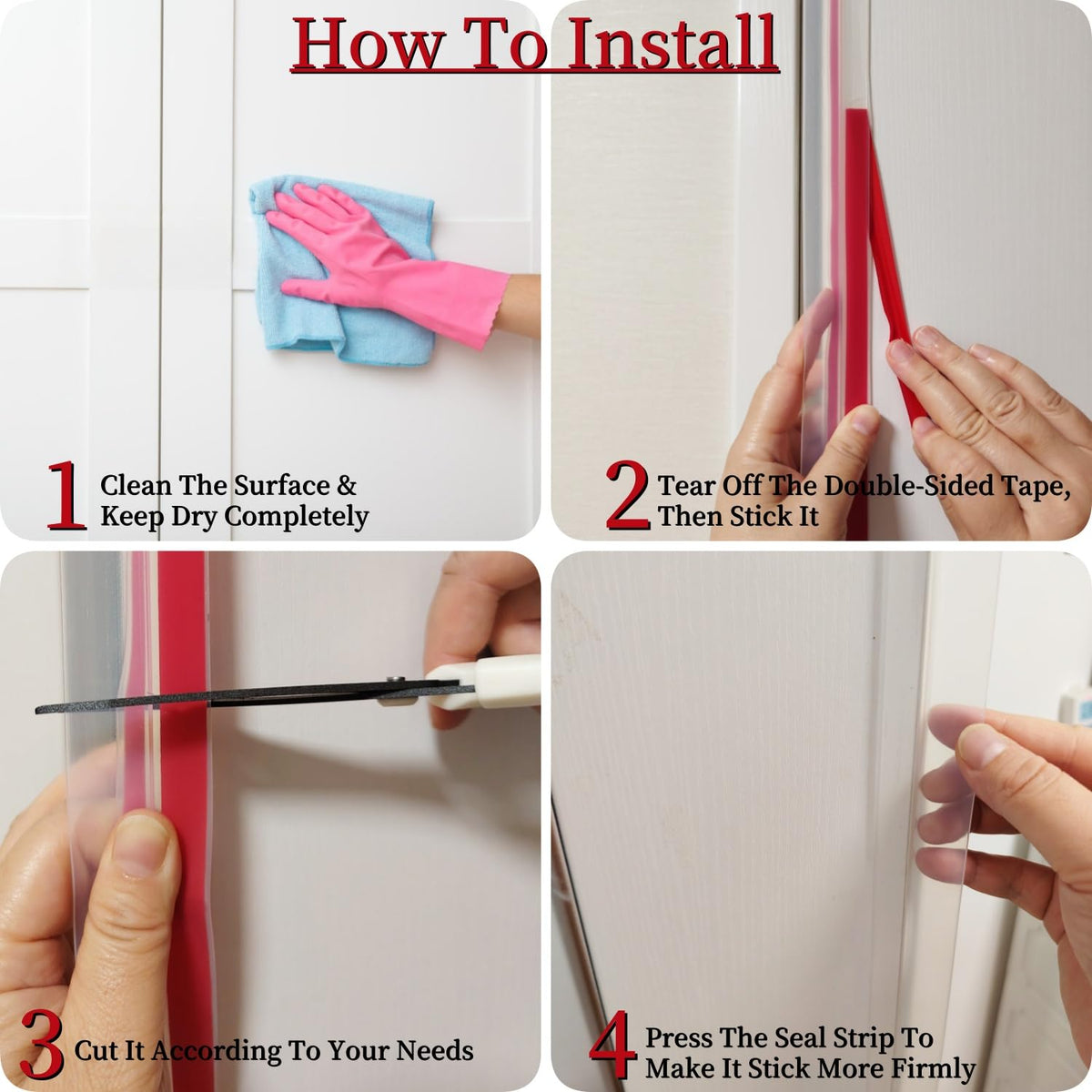 How To Install

1 Clean The Surface & Keep Dry Completely

2 Tear Off The Double-Sided Tape, Then Stick It

3 Cut It According To Your Needs

4 Press The Seal Strip To Make It Stick More Firmly