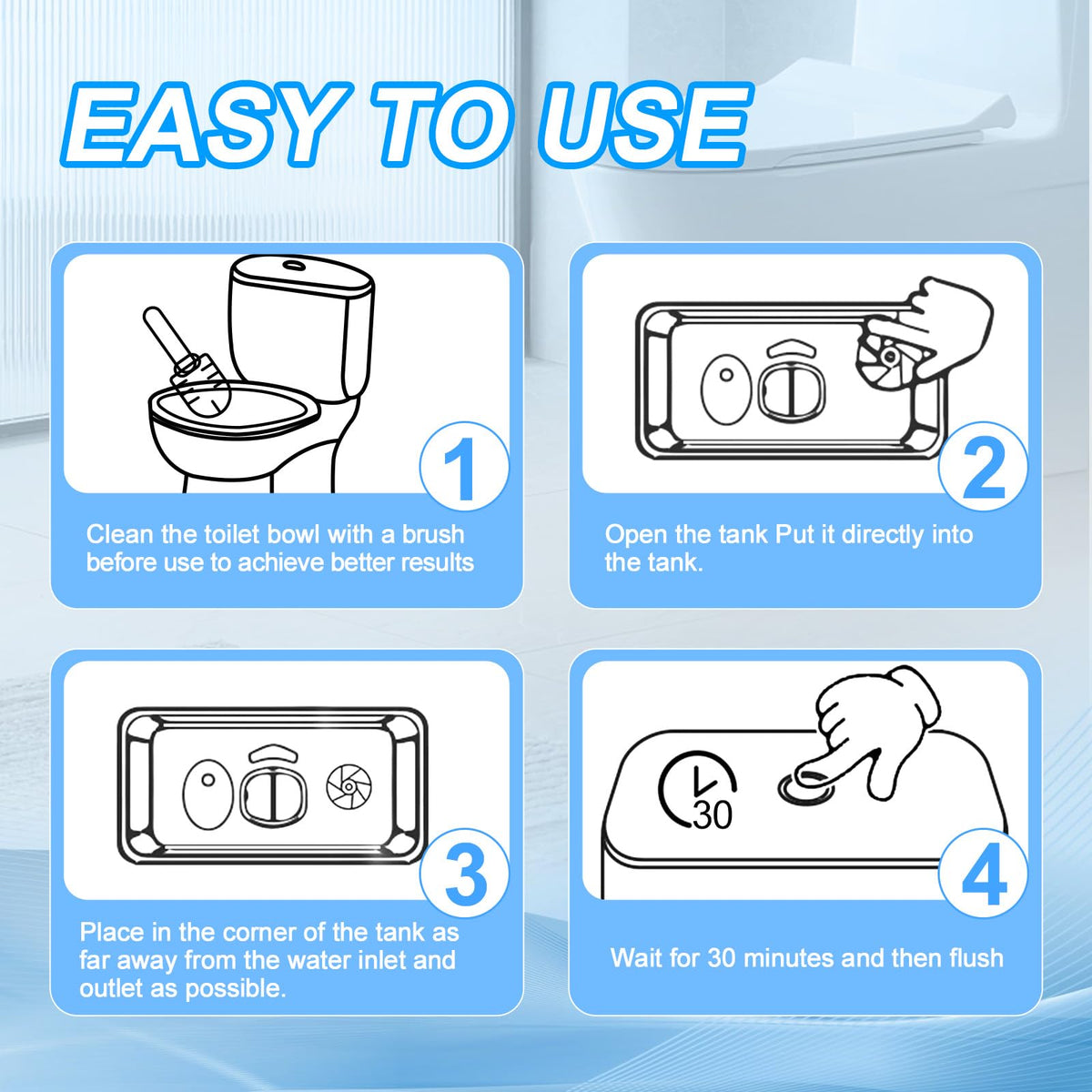 EASY TO USE

1

Clean the toilet bowl with a brush before use to achieve better results

2

Open the tank Put it directly into the tank.

3

Place in the corner of the tank as far away from the water inlet and outlet as possible.

30

4

Wait for 30 minutes and then flush