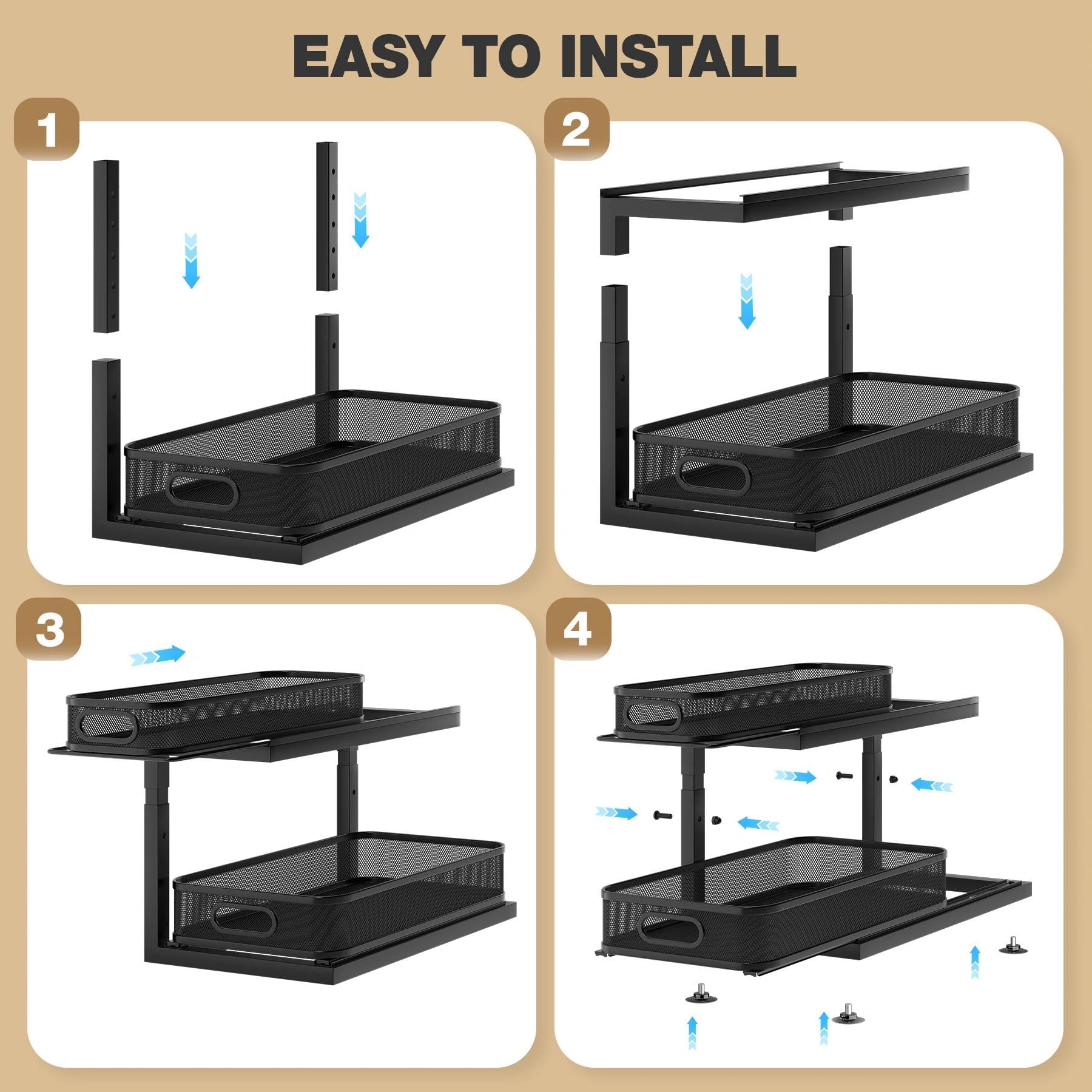 EASY TO INSTALL

1

2

3

4